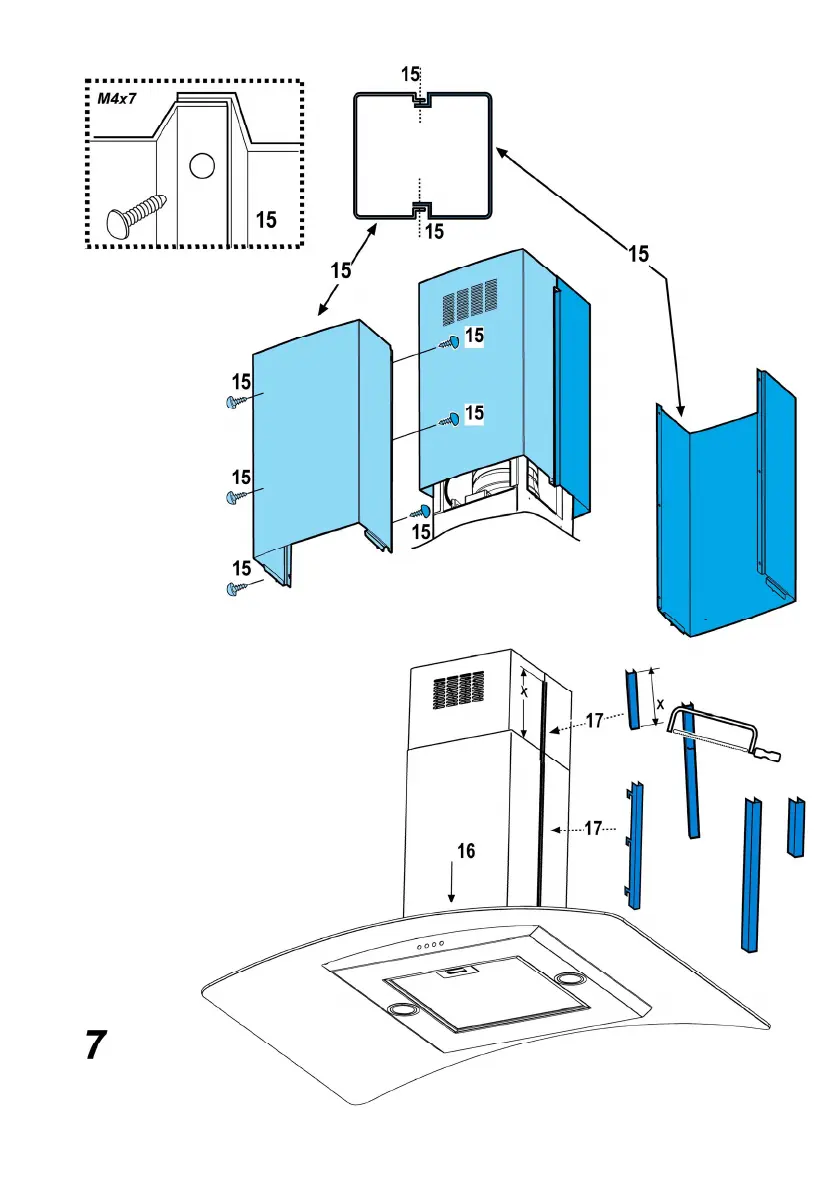 M4x7

15

15

15

15

15

15

15

15

15

15

15

15

X

X

17

17

16

7