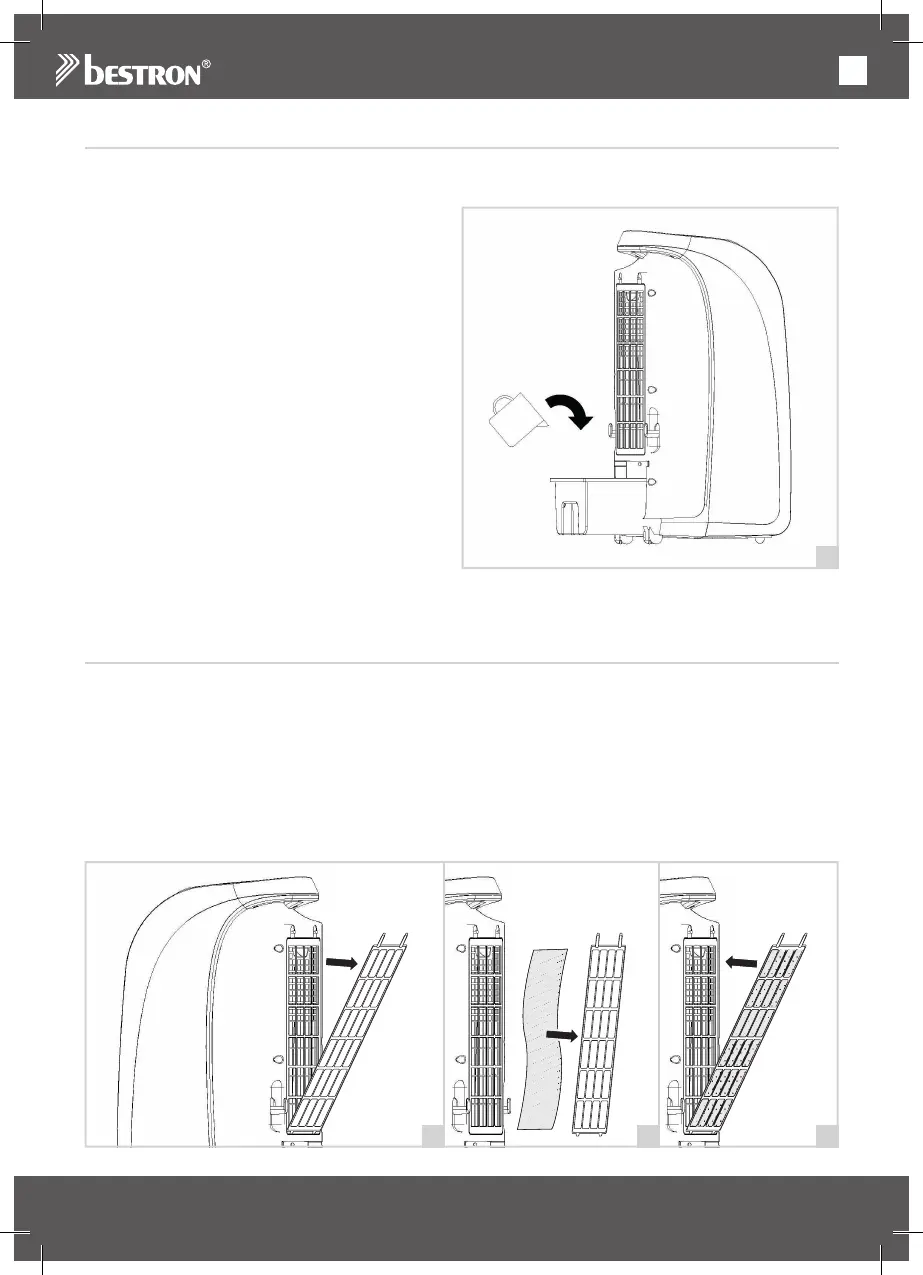 bestron®