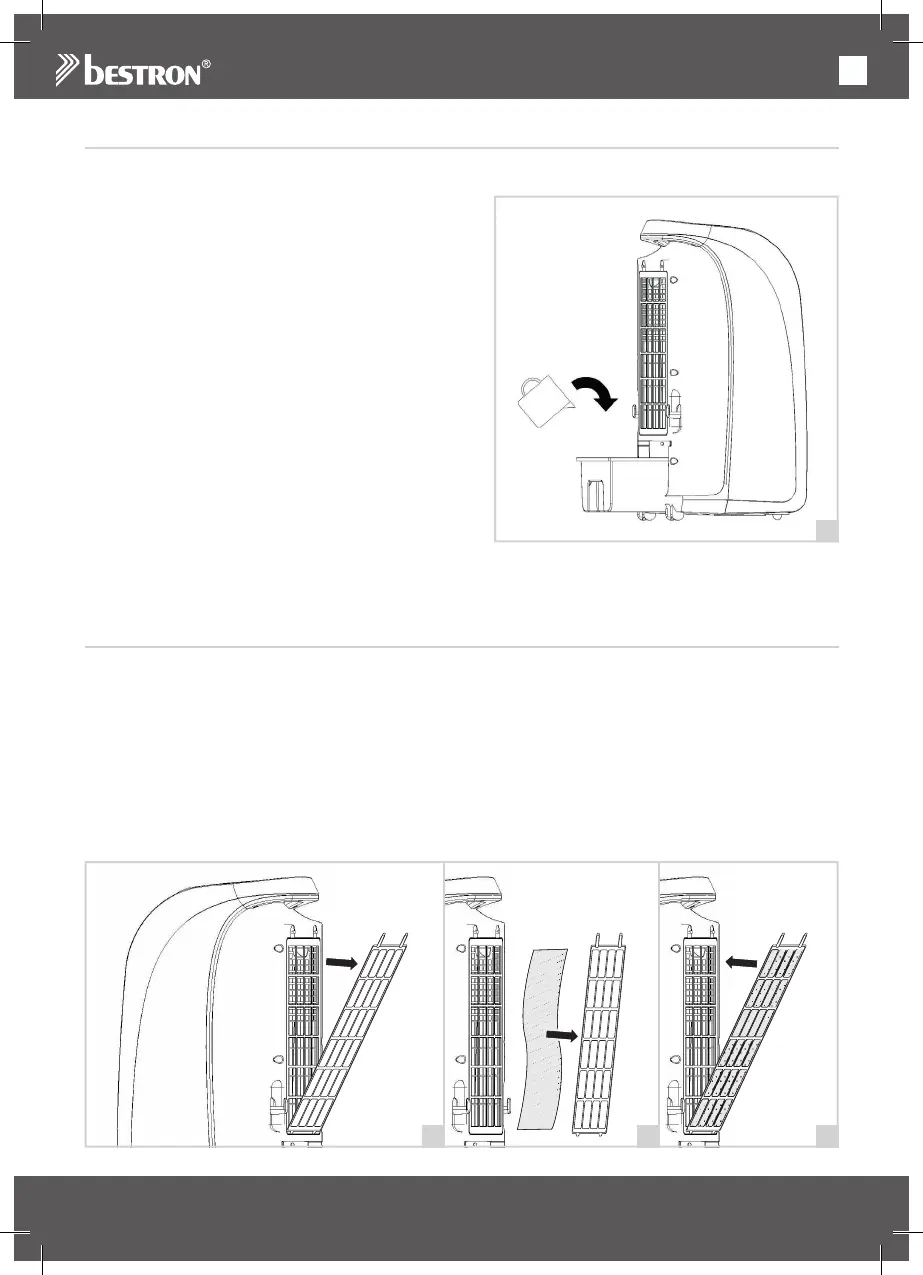 bestron®