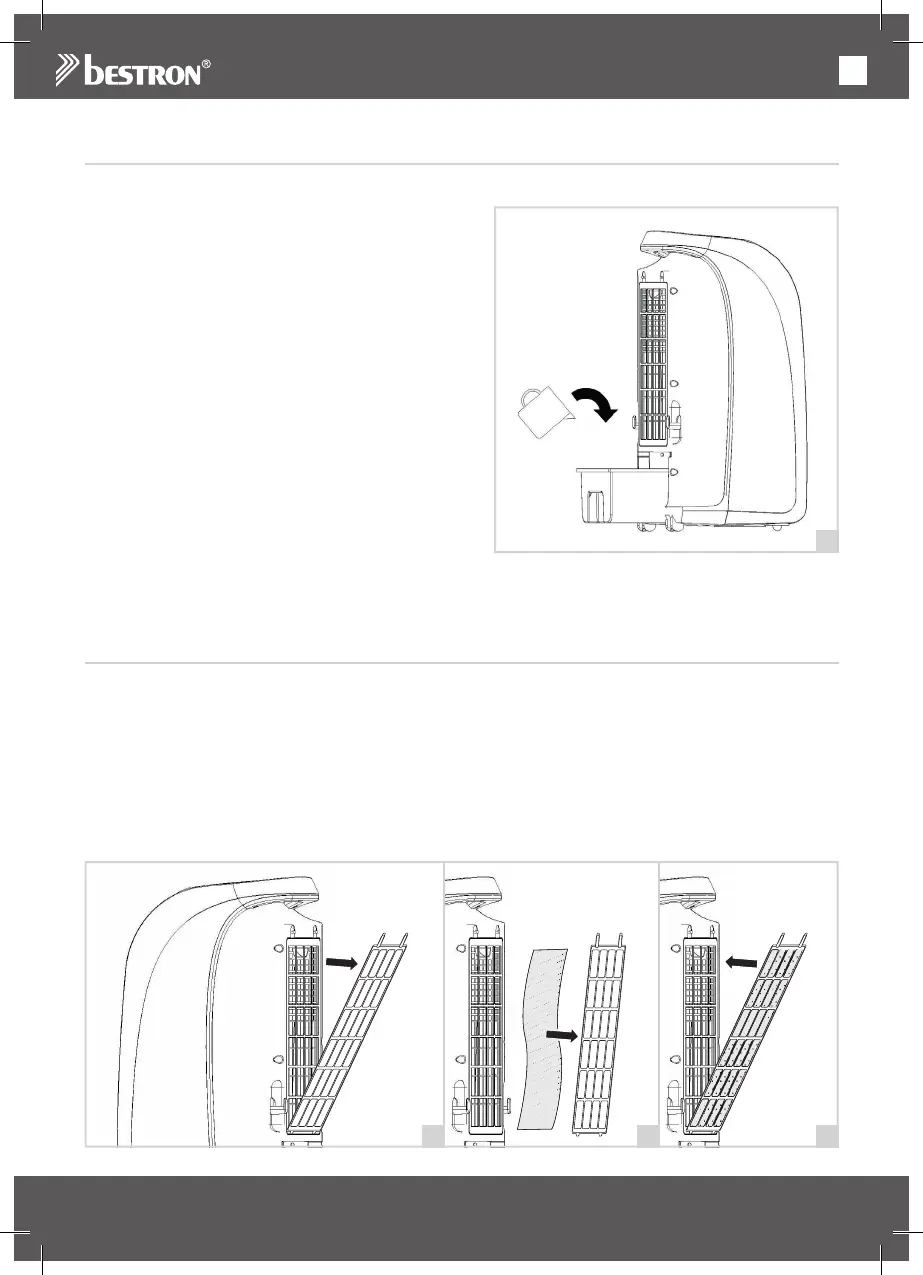 bestron®