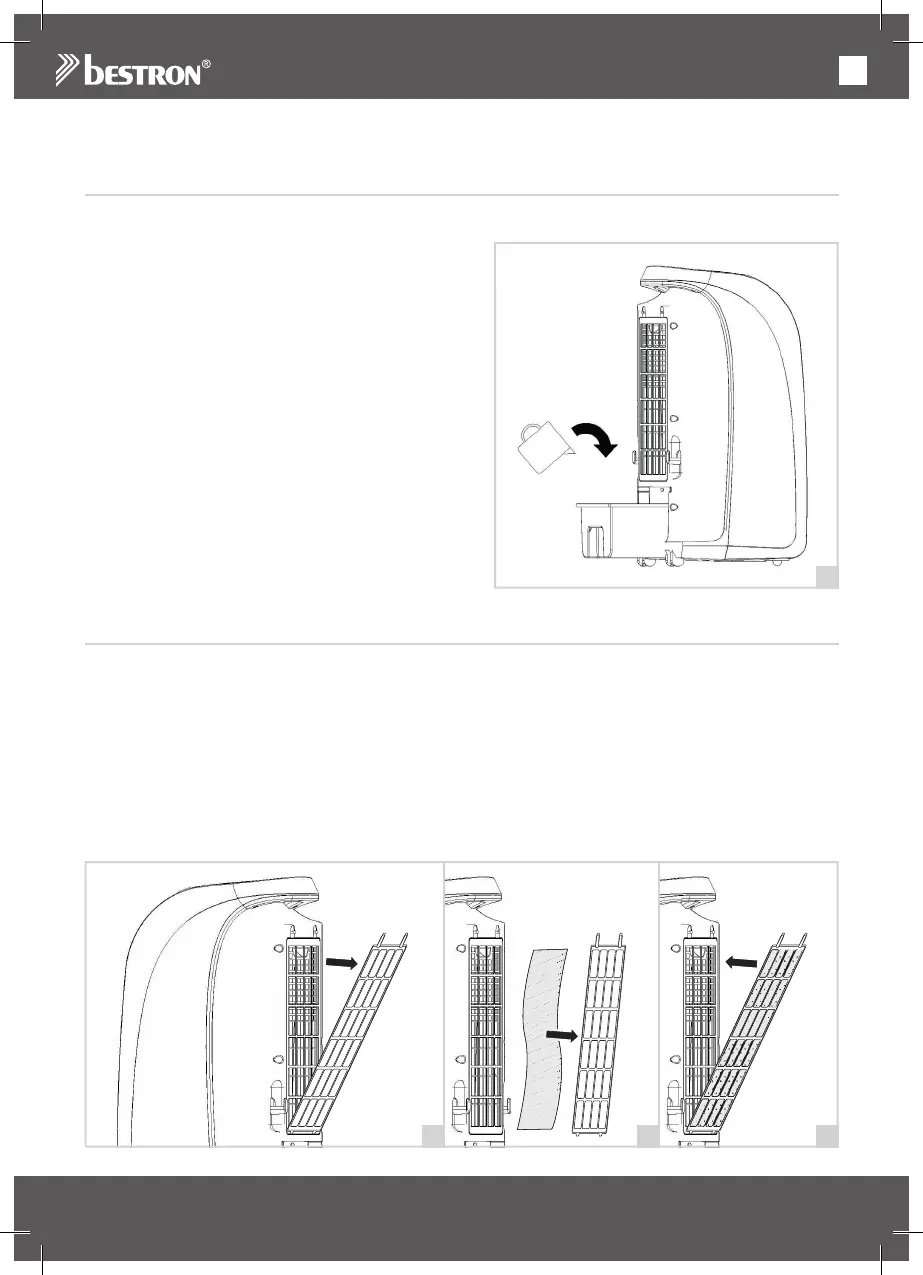 bestron®