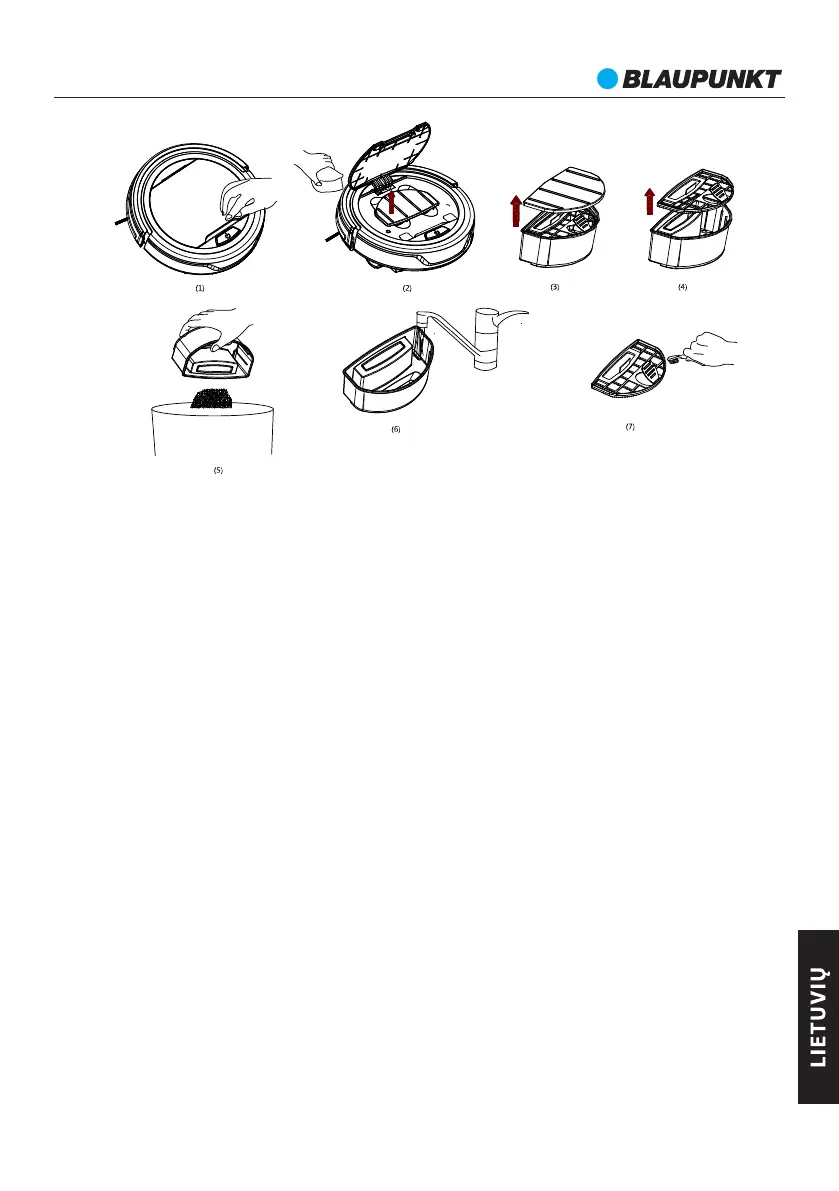 BLAUPUNKT

(1)

(2)

(3)

(4)

(5)

(6)

(7)

LIETUVIŲ