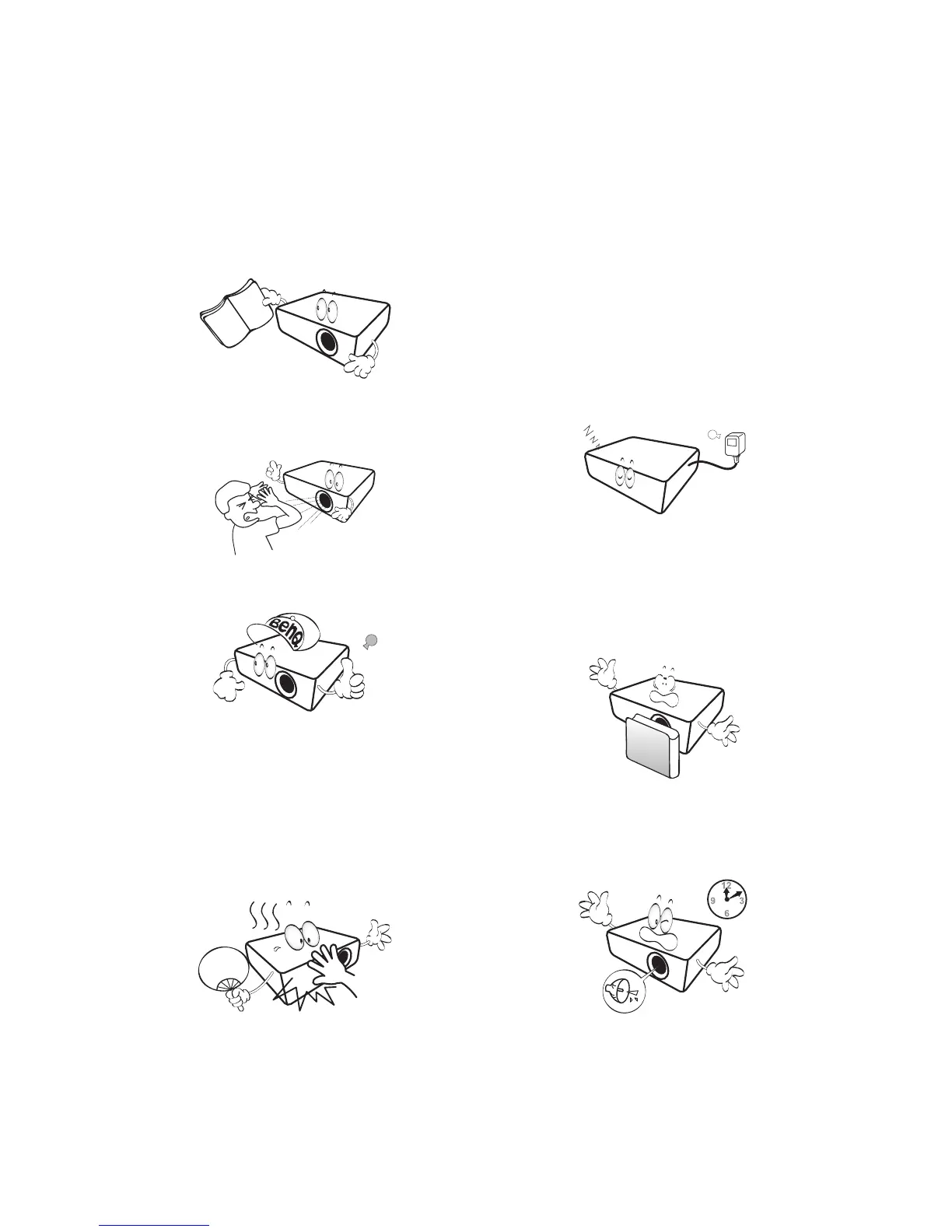 BenQ

12
9
3
6