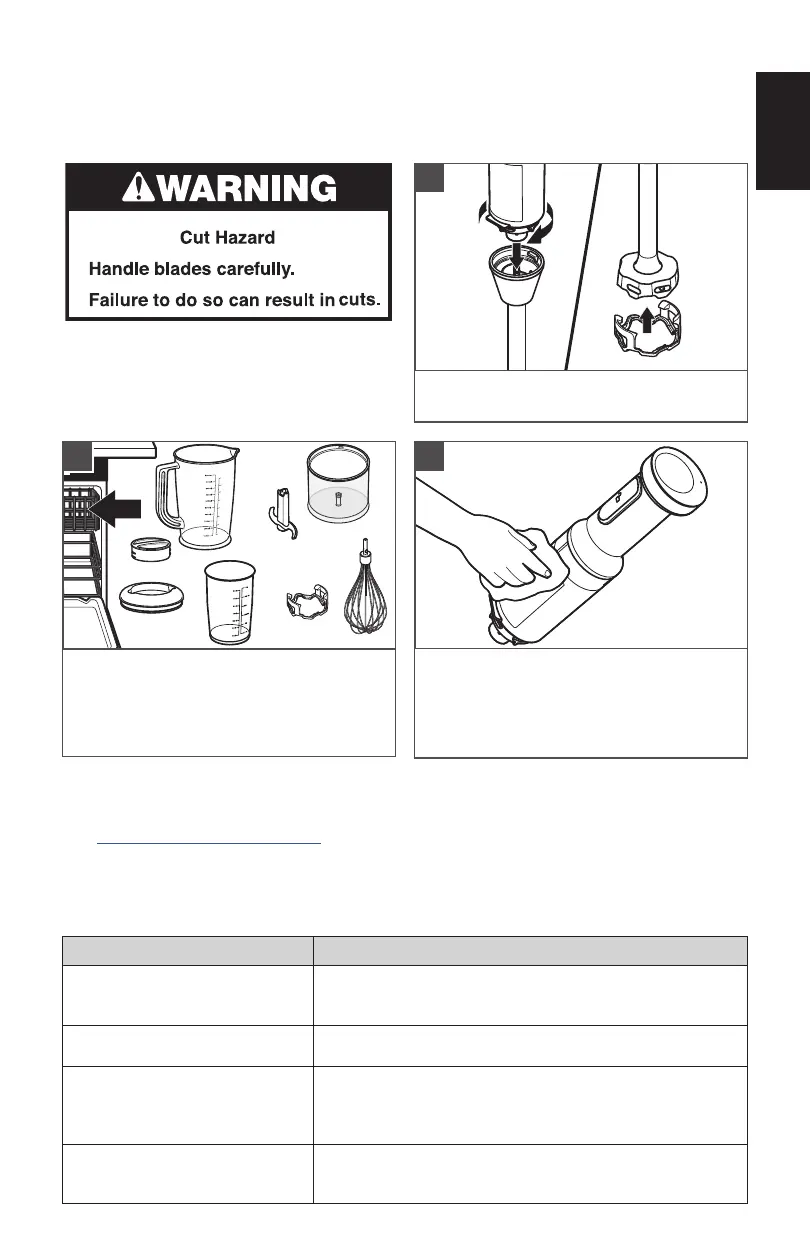 WARNING

Cut Hazard

Handle blades carefully.

Failure to do so can result in cuts.