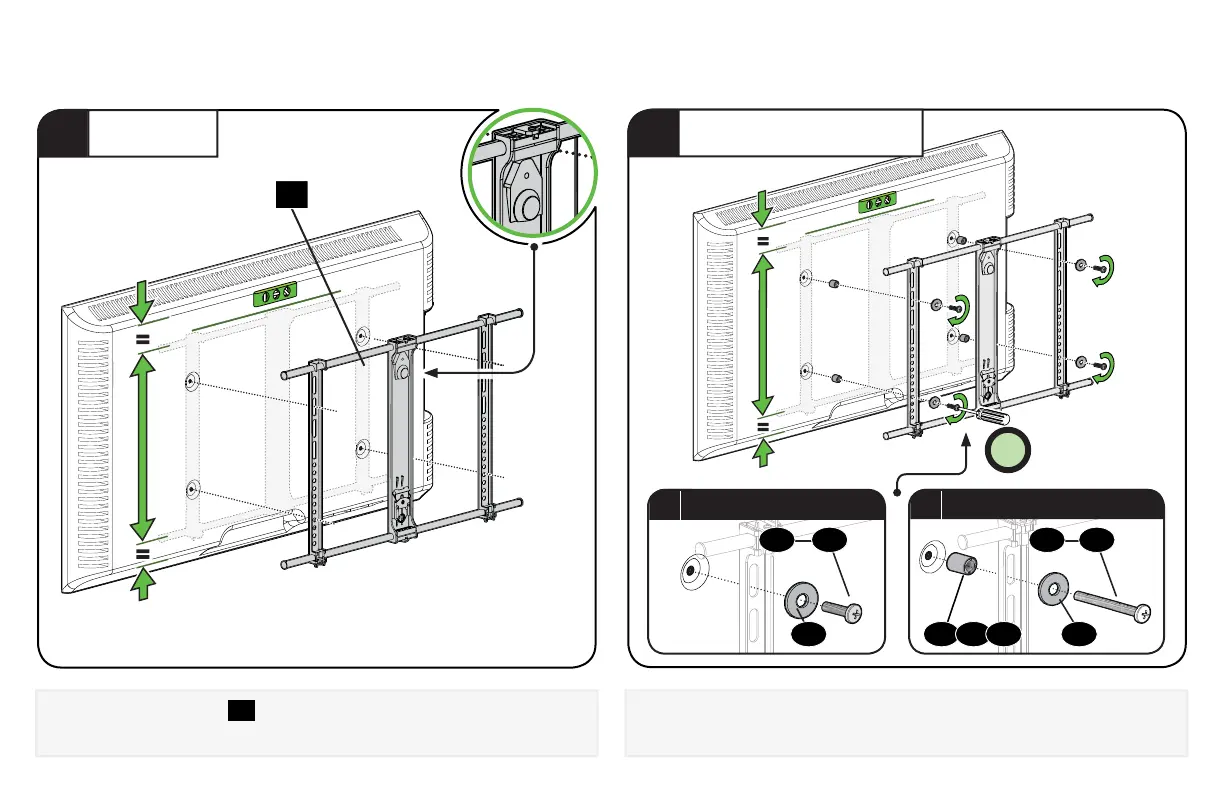 =

=

=

=