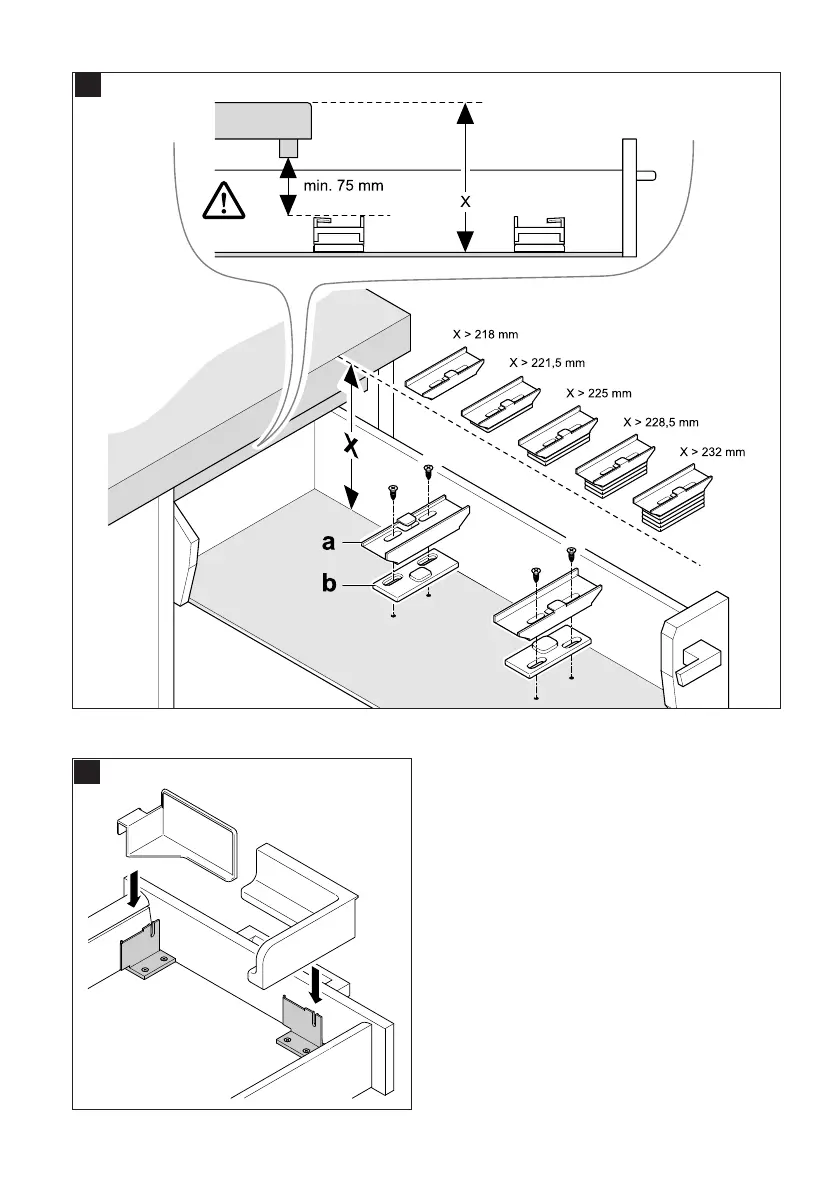 min. 75 mm

X

X > 218 mm

X > 221,5 mm

X > 225 mm

X > 228,5 mm

X > 232 mm

X

a

b