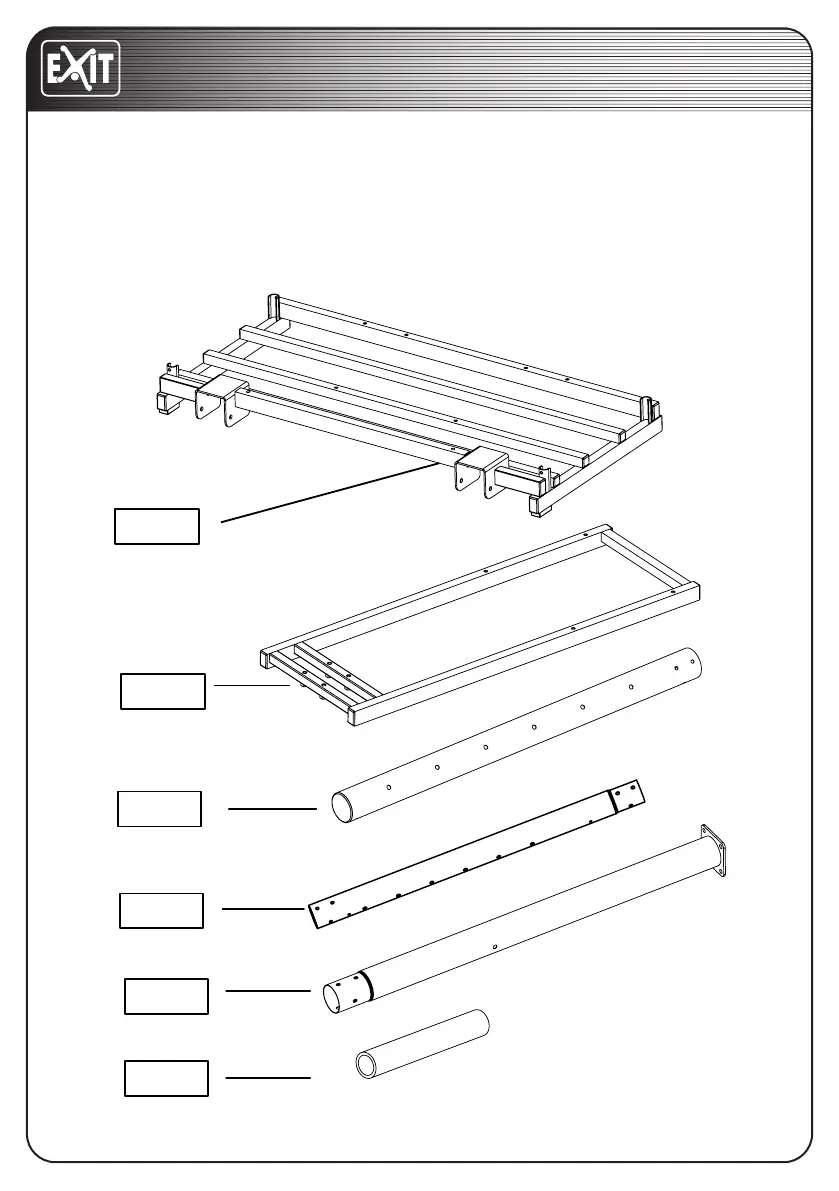 EXIT