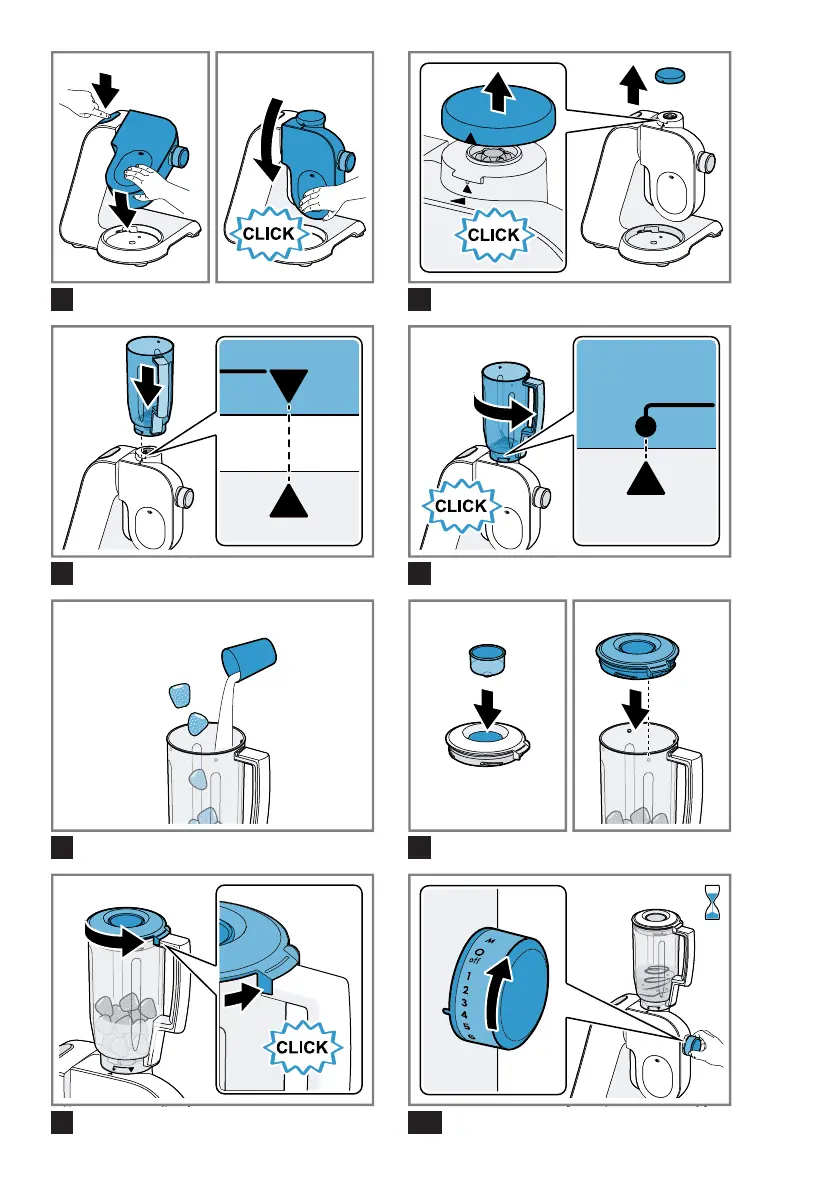 CLICK

CLICK

CLICK

CLICK

M
O
off
1
2
3
4
5
6