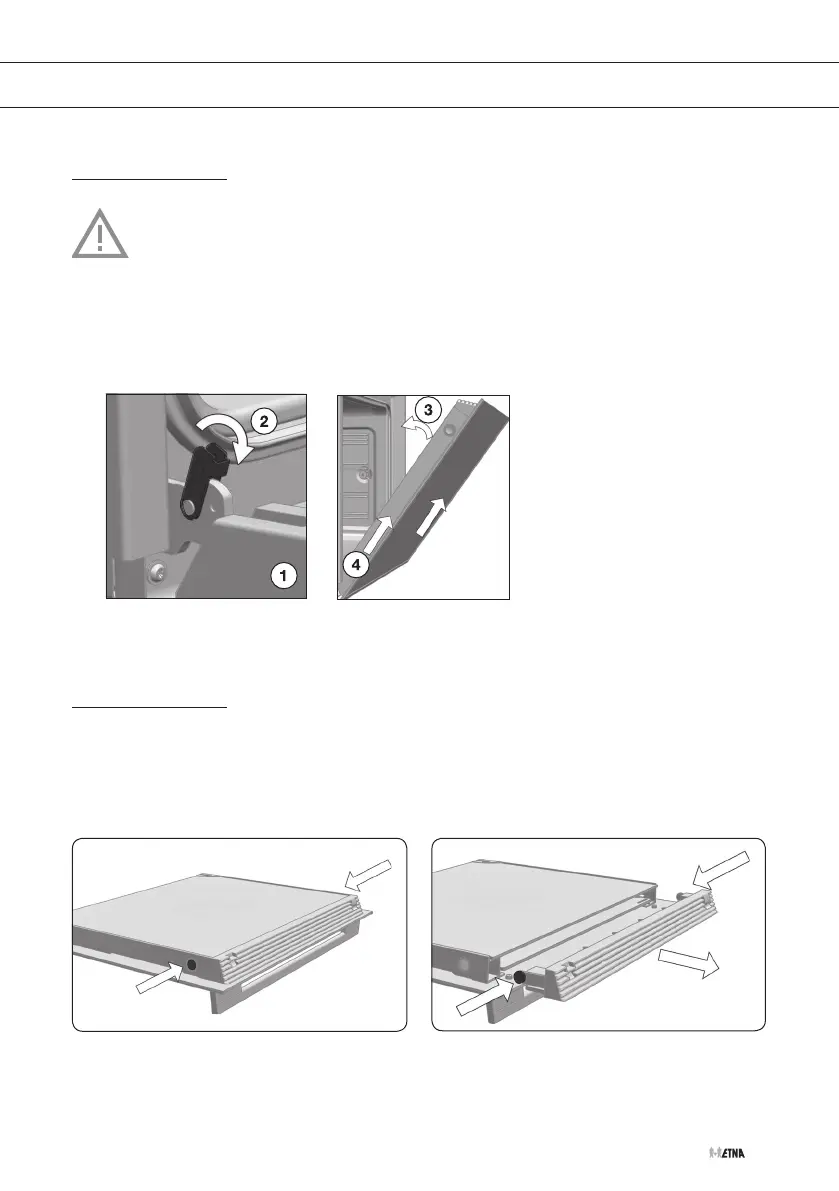 2

3

1

4

ETNA