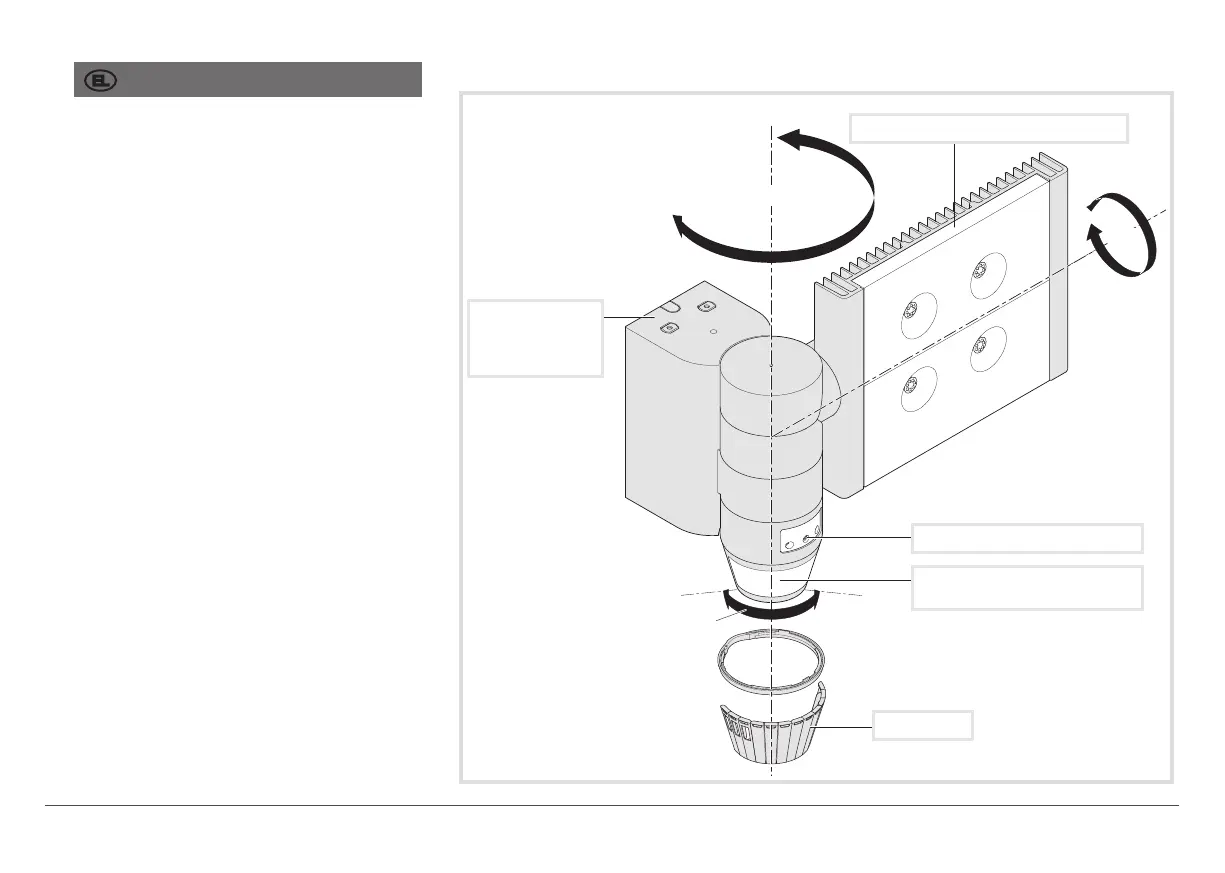 EL