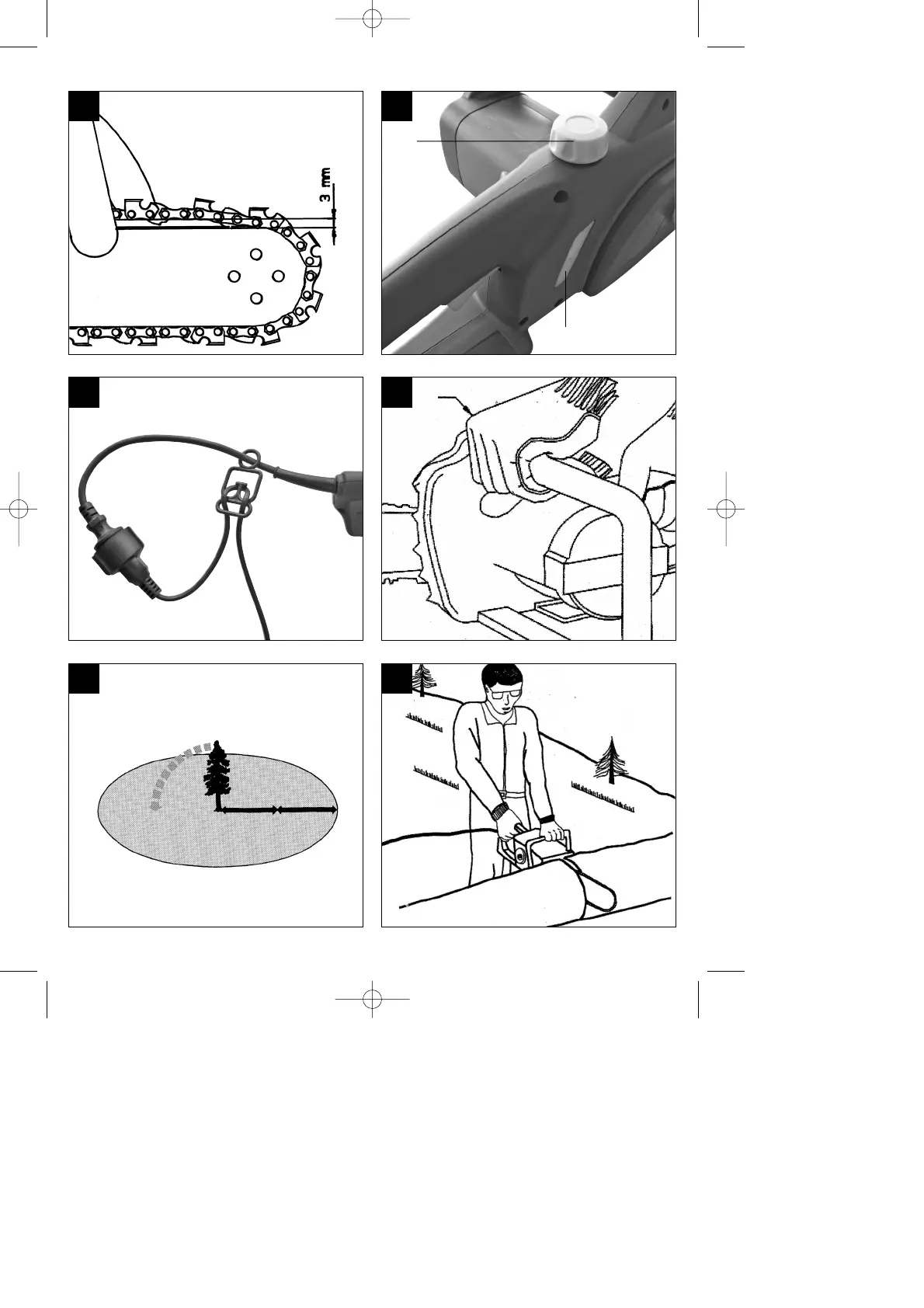 3 mm