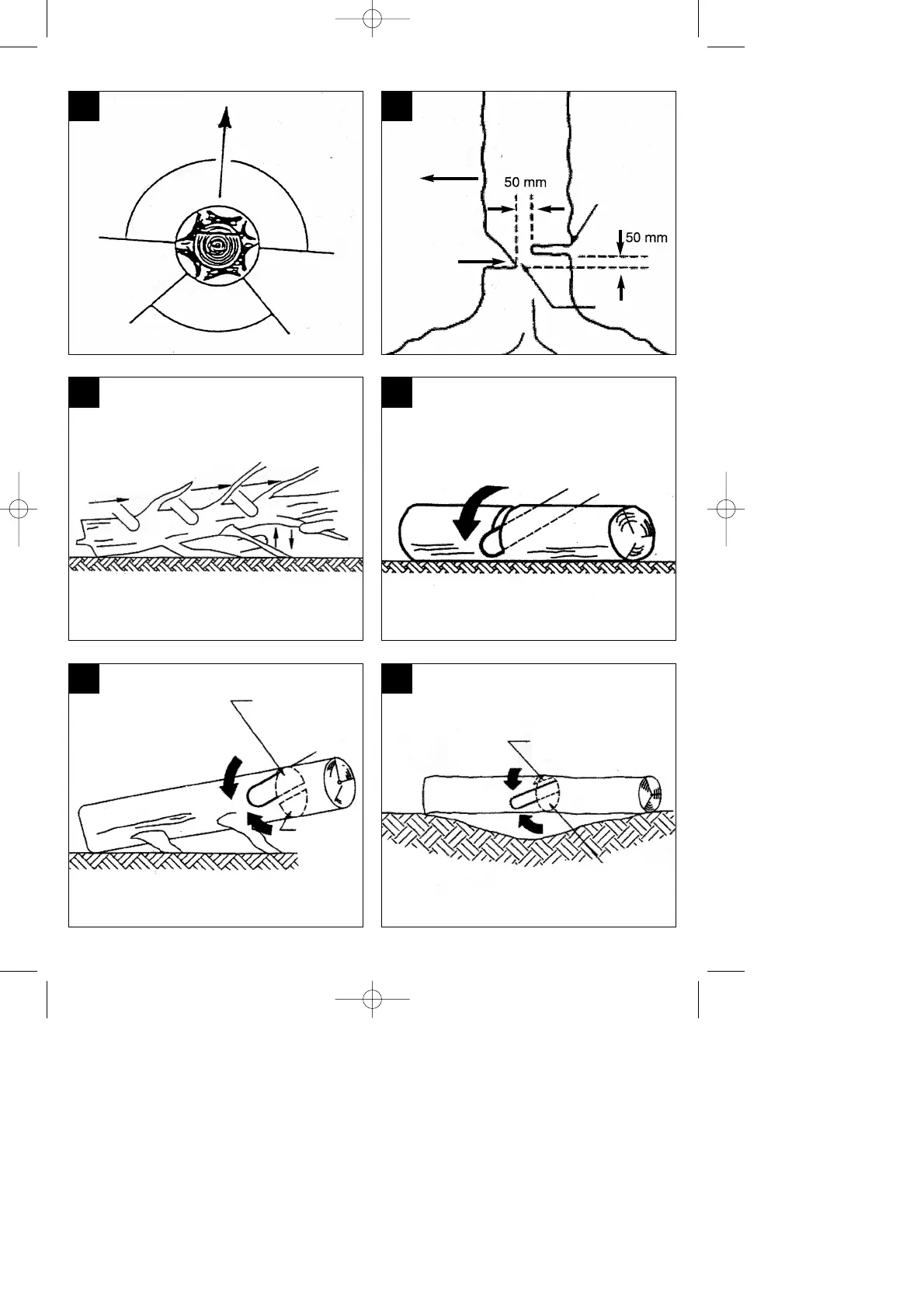 50 mm

50 mm