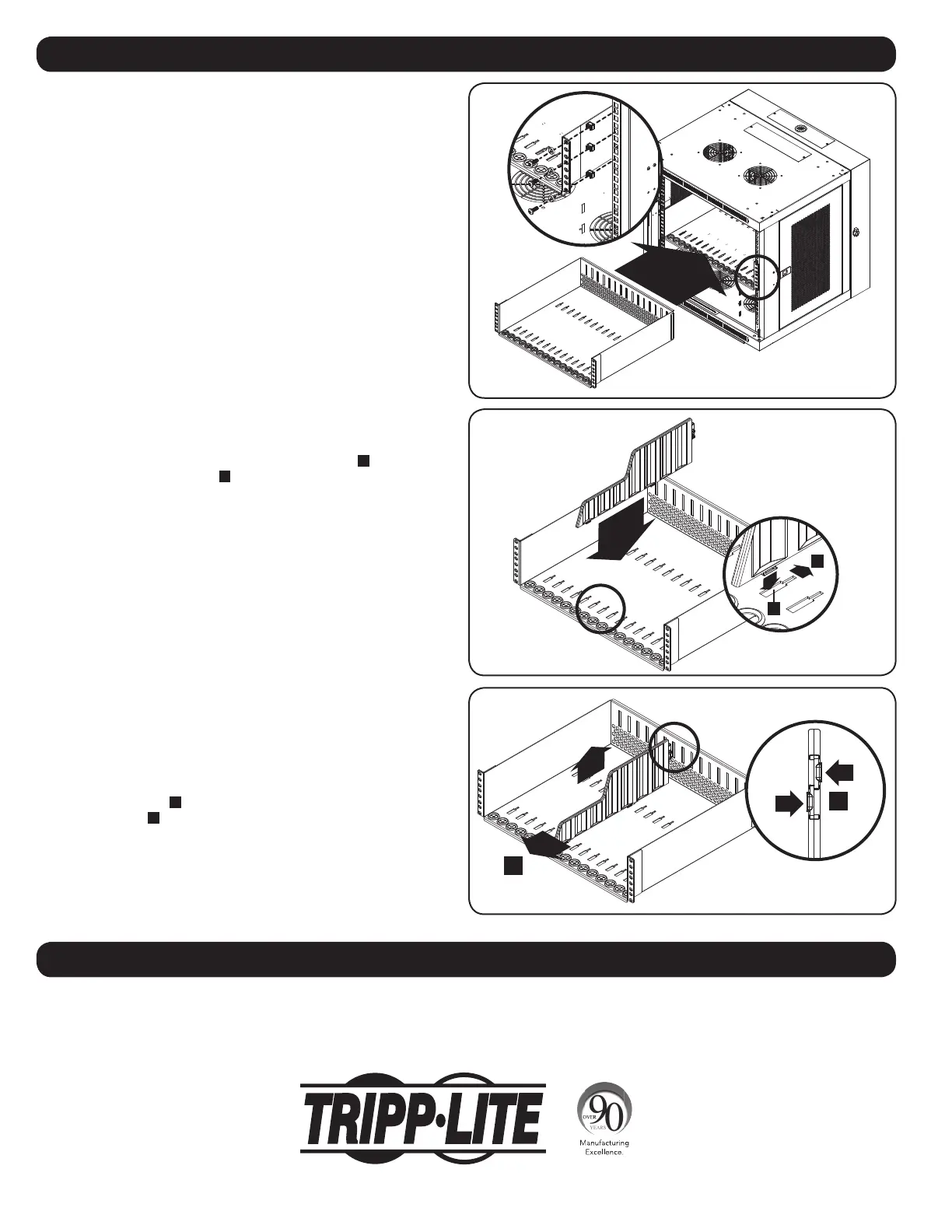 TRIPP·LITE

OVER 90 YEARS

Manufacturing Excellence.