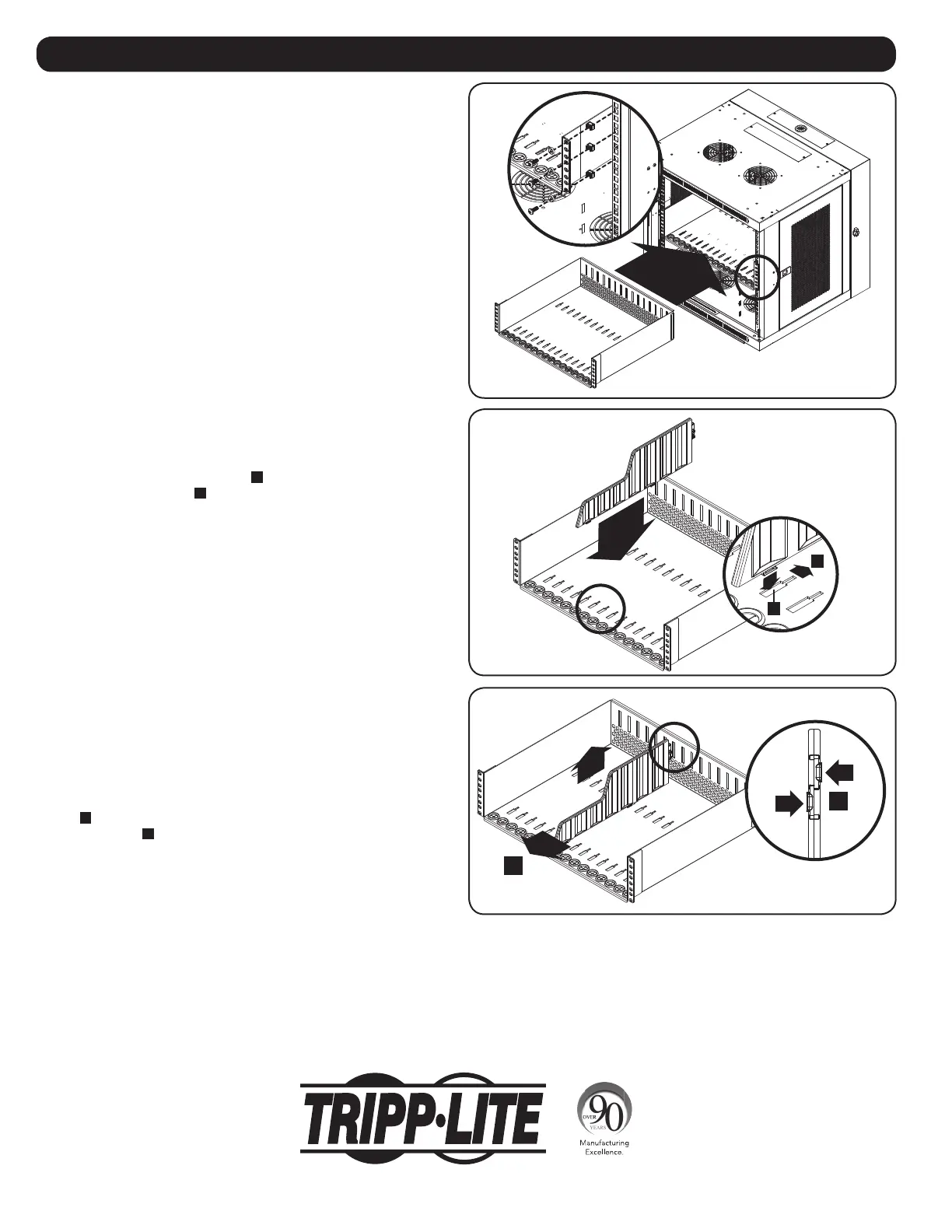 TRIPP·LITE

OVER 90 YEARS
Manufacturing Excellence.