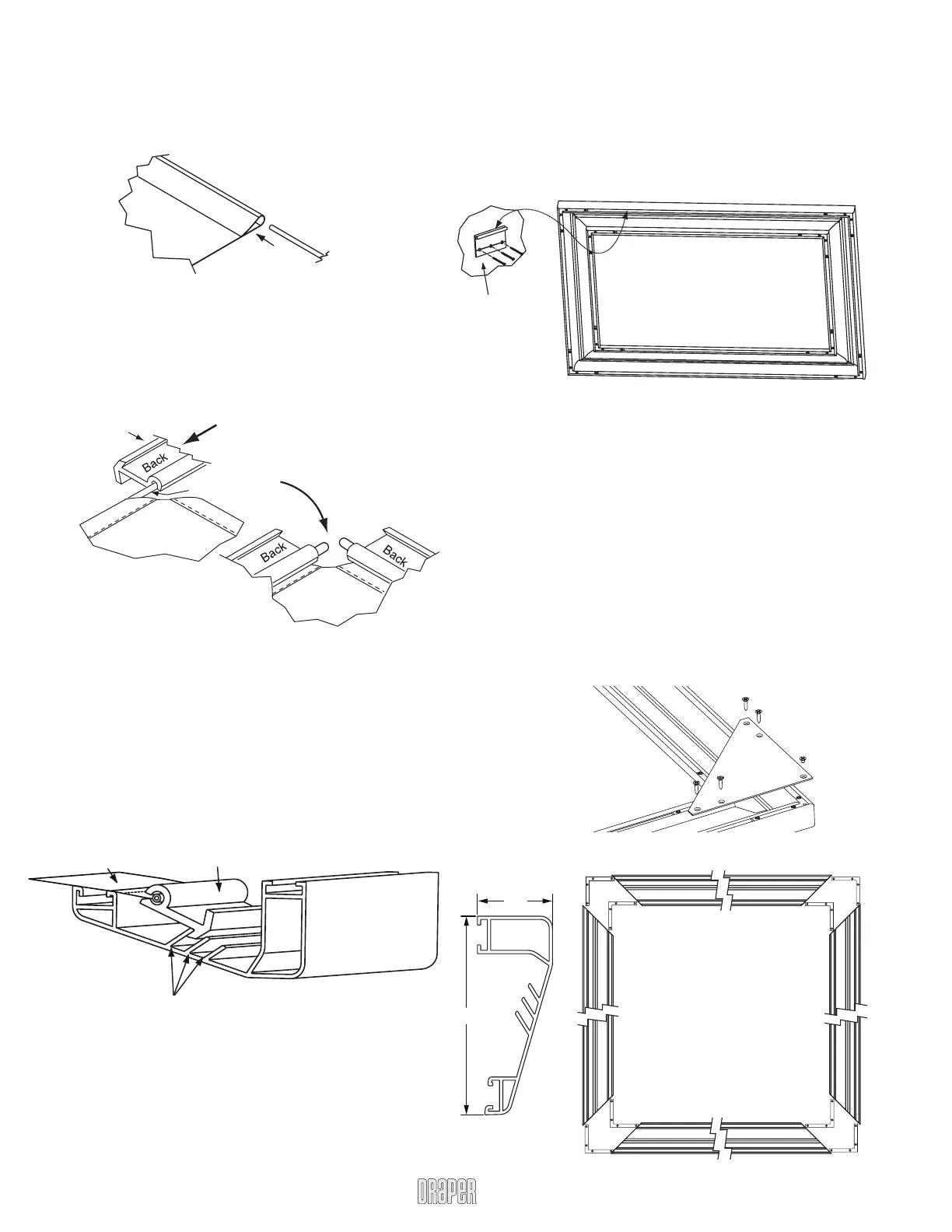 Back

Back

Back

DRAPER