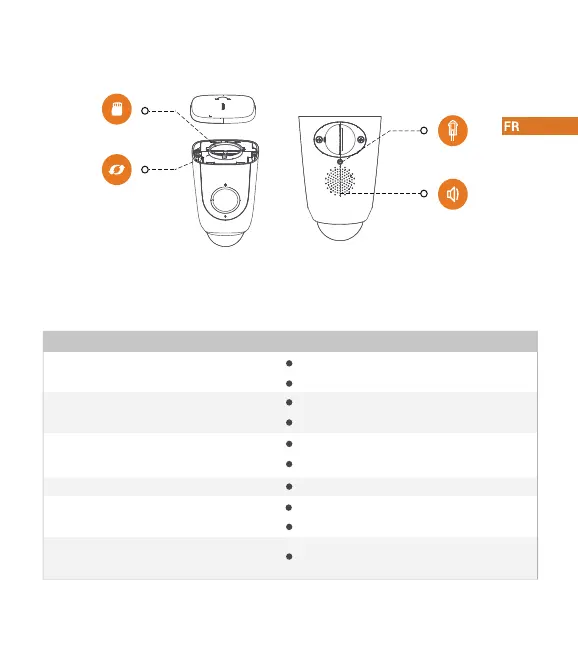 FR