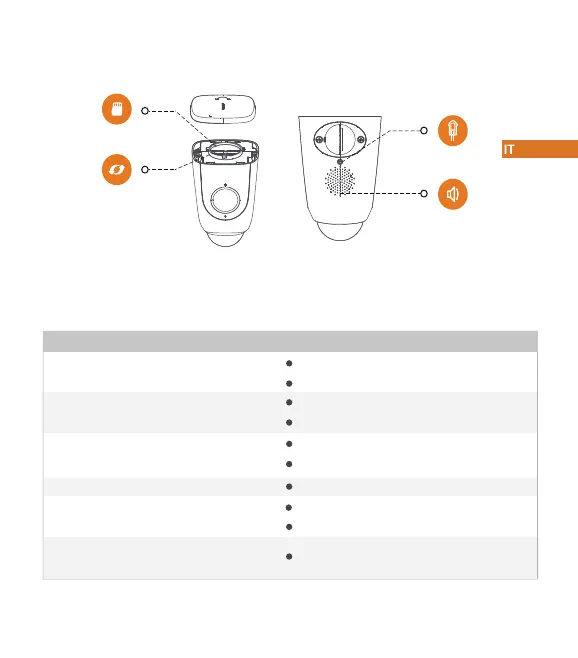 IT