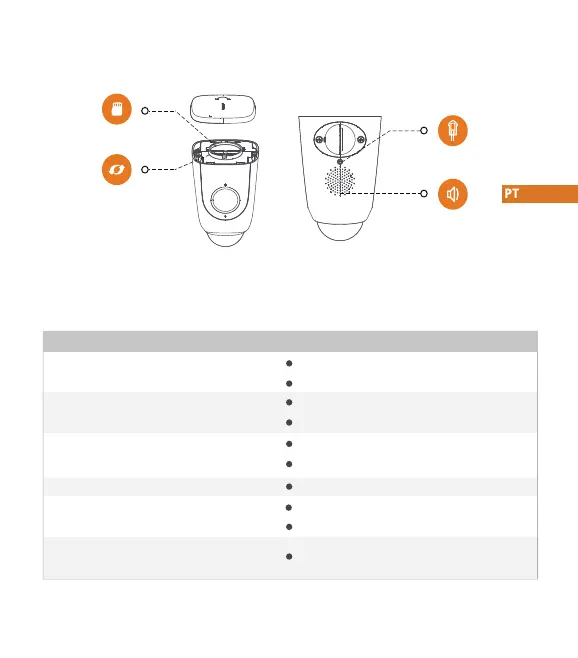 PT