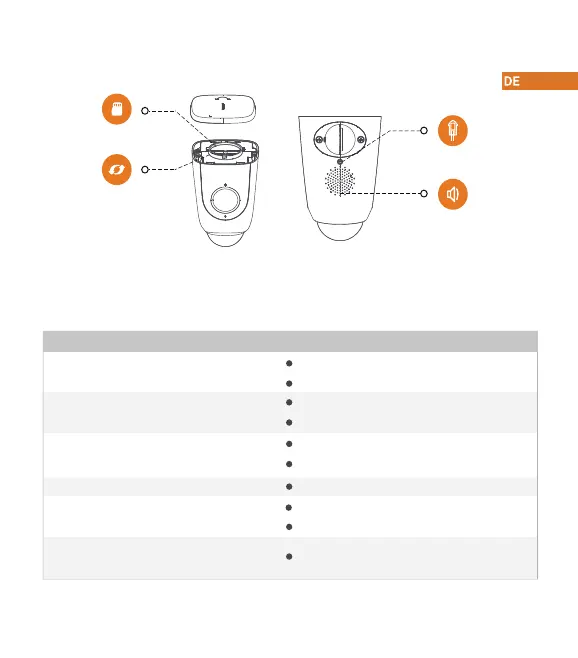 DE