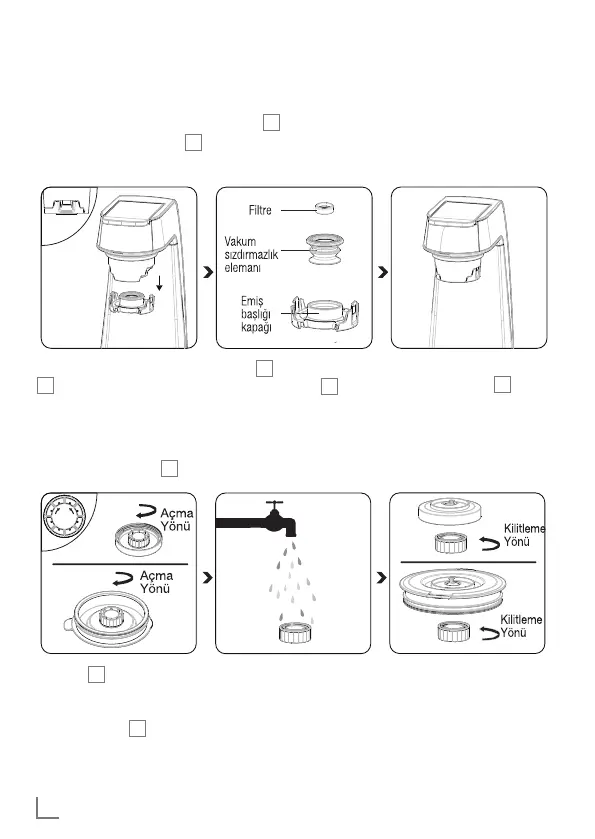 Filtre

Vakum sızdırmazlık elemanı

Emiş başlığı kapağı

Açma Yönü

Açma Yönü

Kilitleme Yönü

Kilitleme Yönü