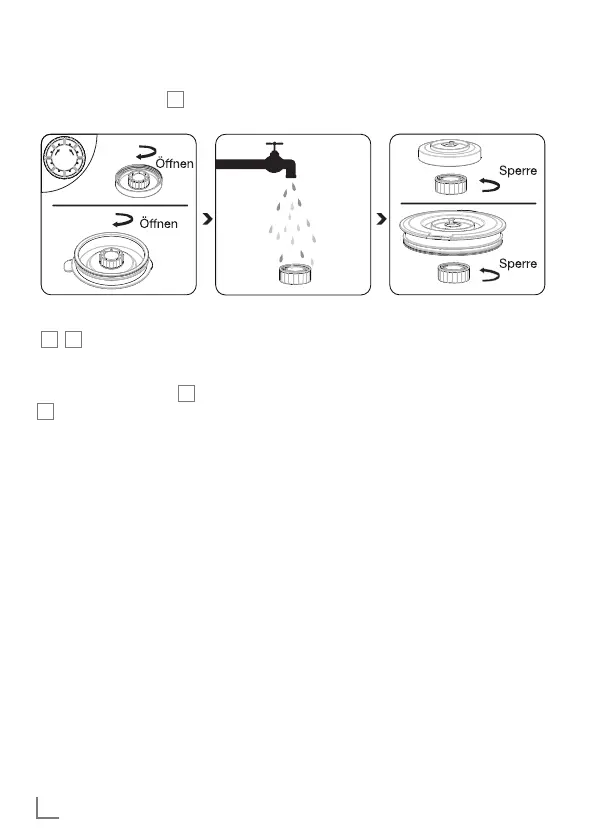 Öffnen

Öffnen

Sperre

Sperre