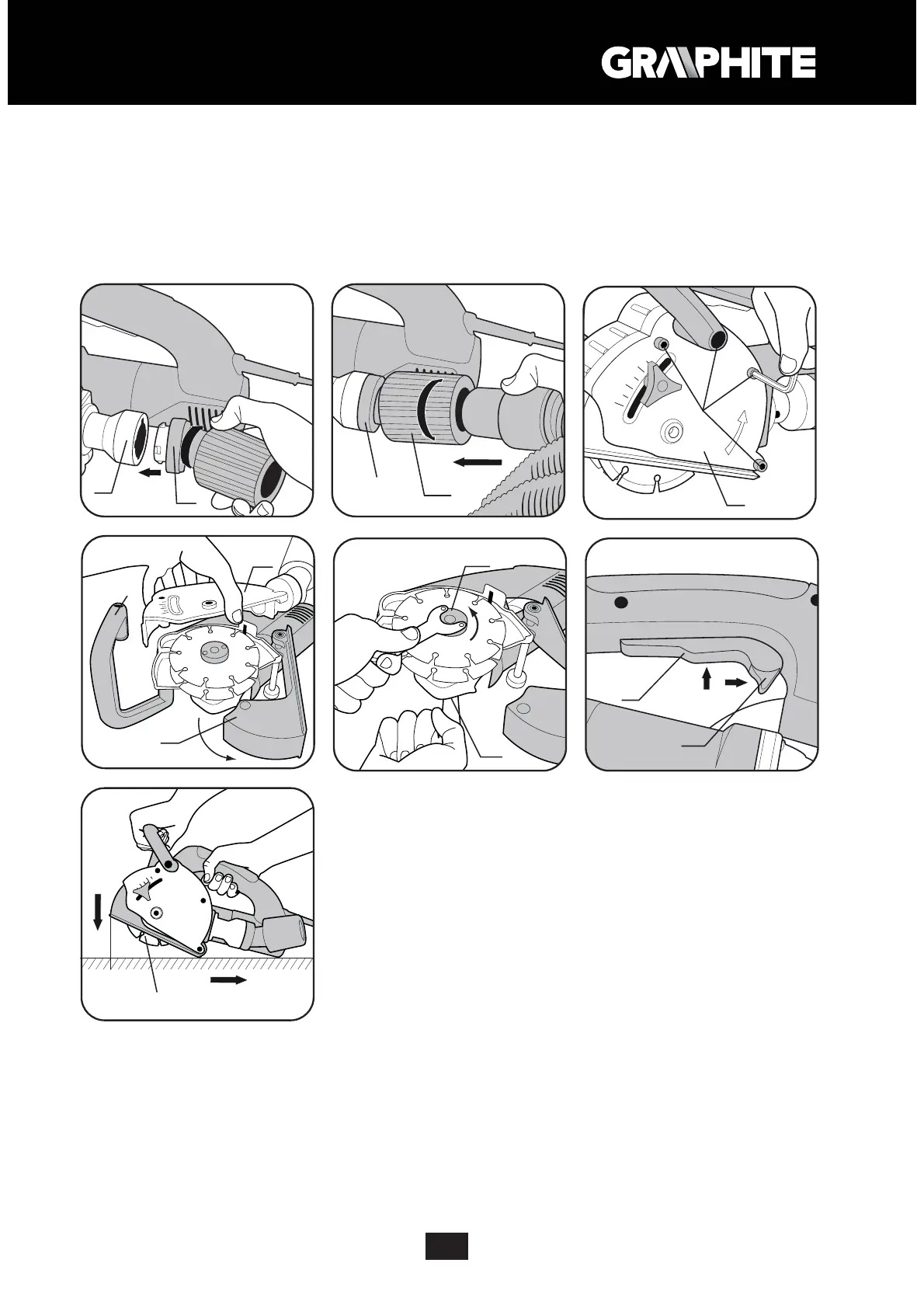 GRAPHITE