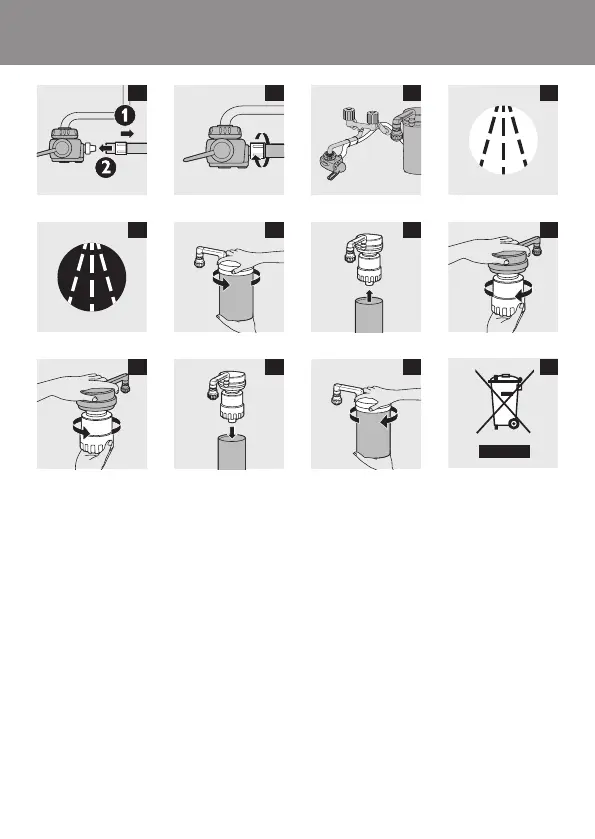 1
2