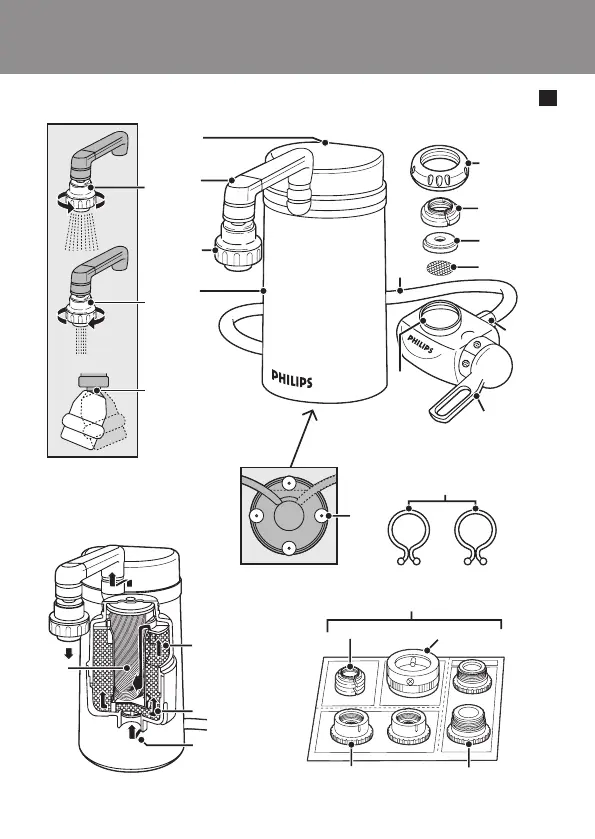 PHILIPS

PHILIPS