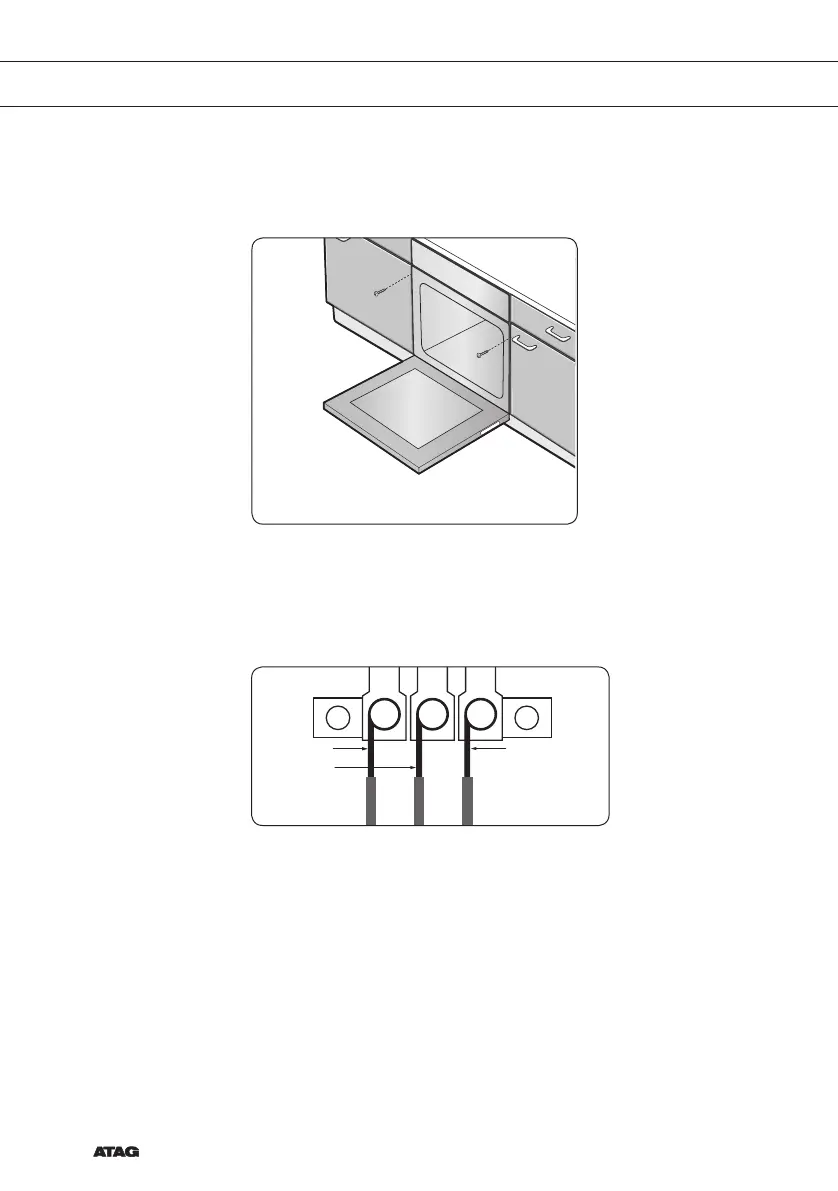 ATAG