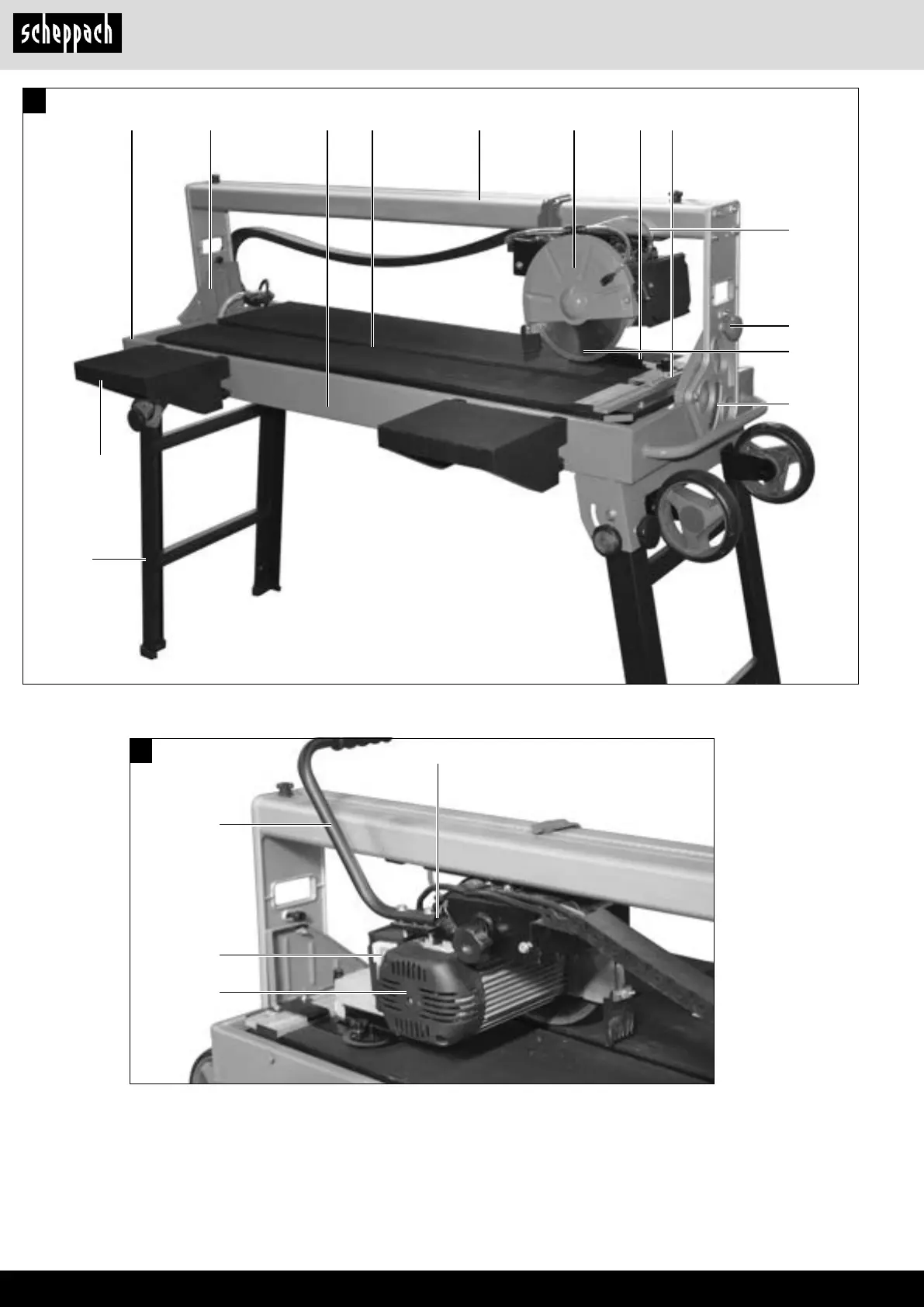 scheppach