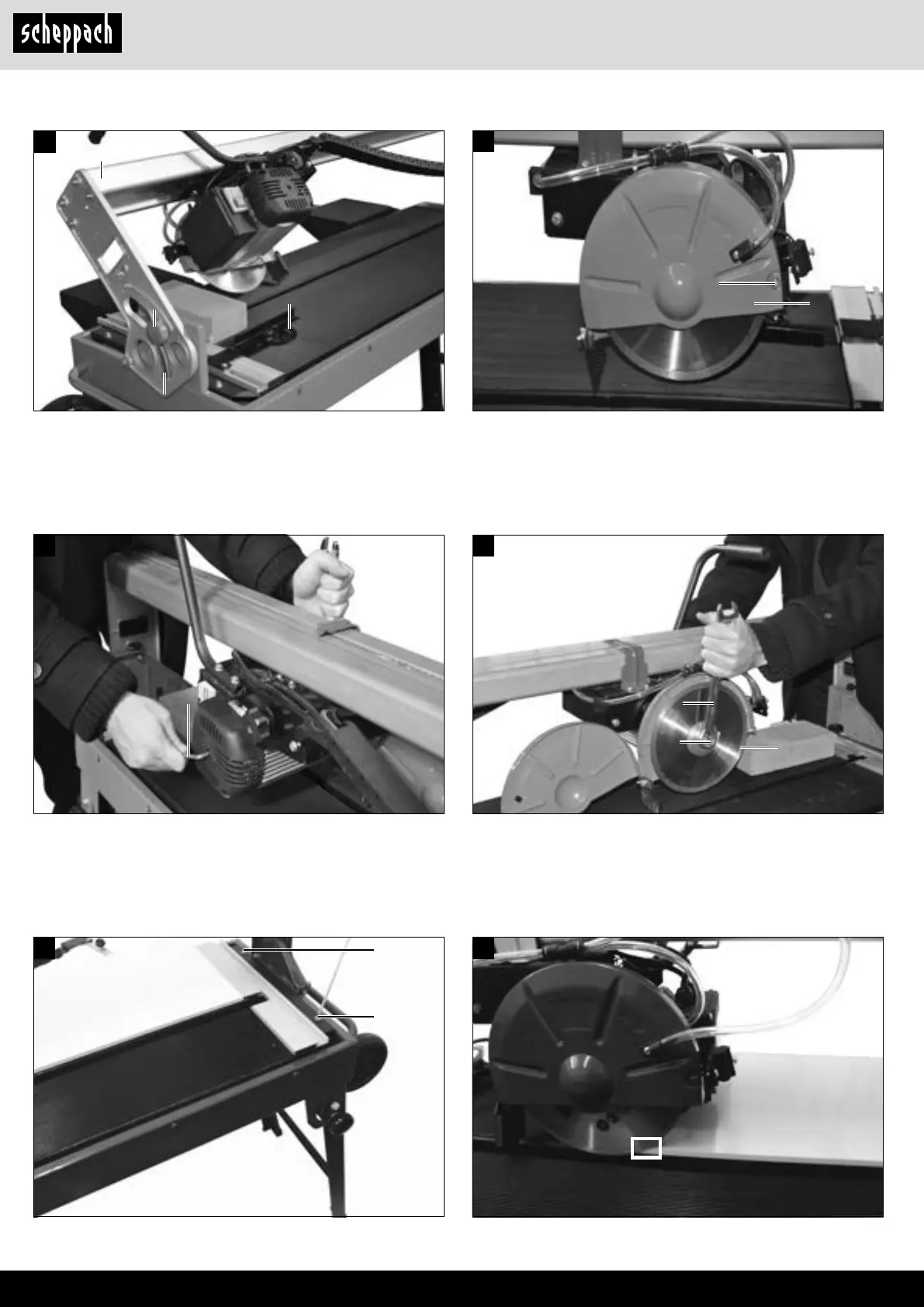 scheppach