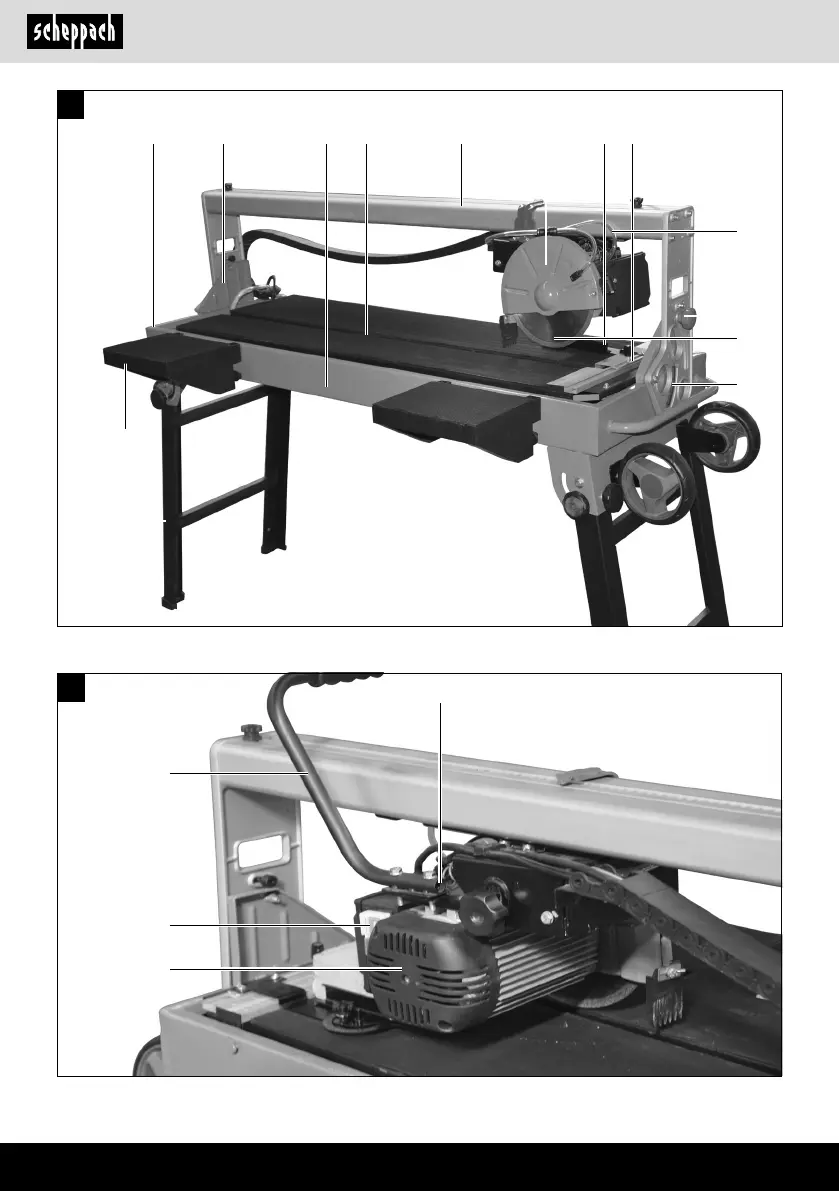 scheppach