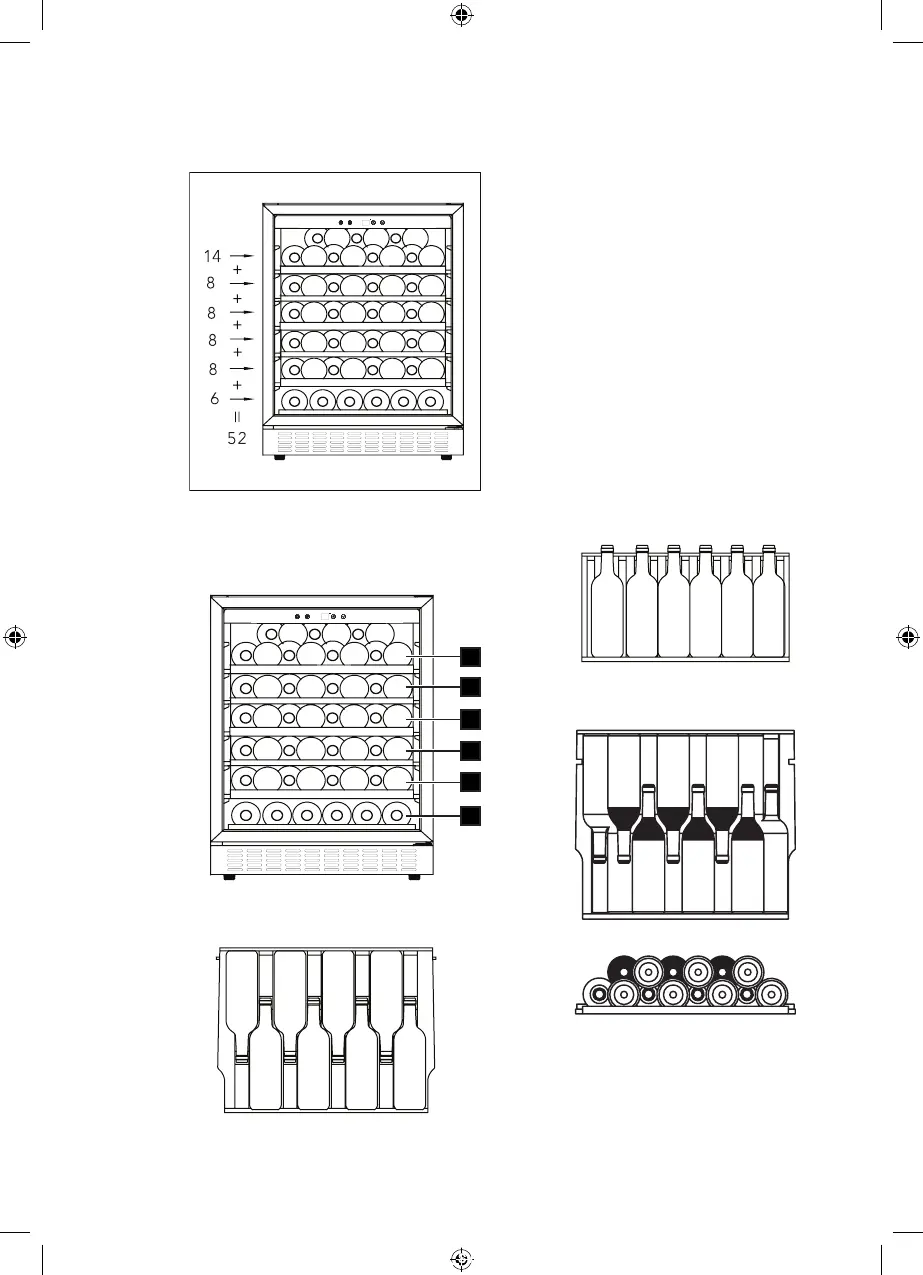 14
+
8
+
8
+
8
+
8
+
6
=
52