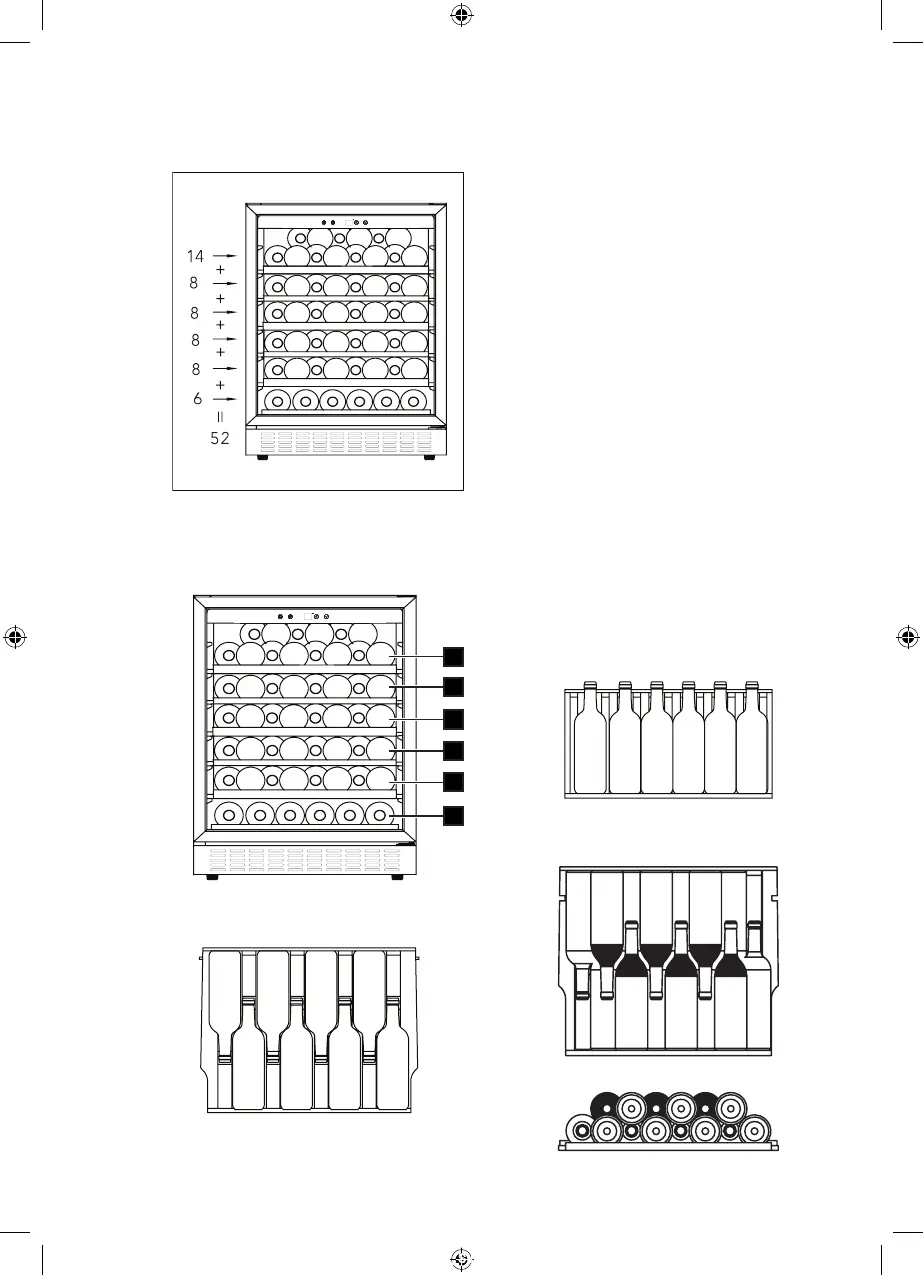 14
+
8
+
8
+
8
+
8
+
6
=
52