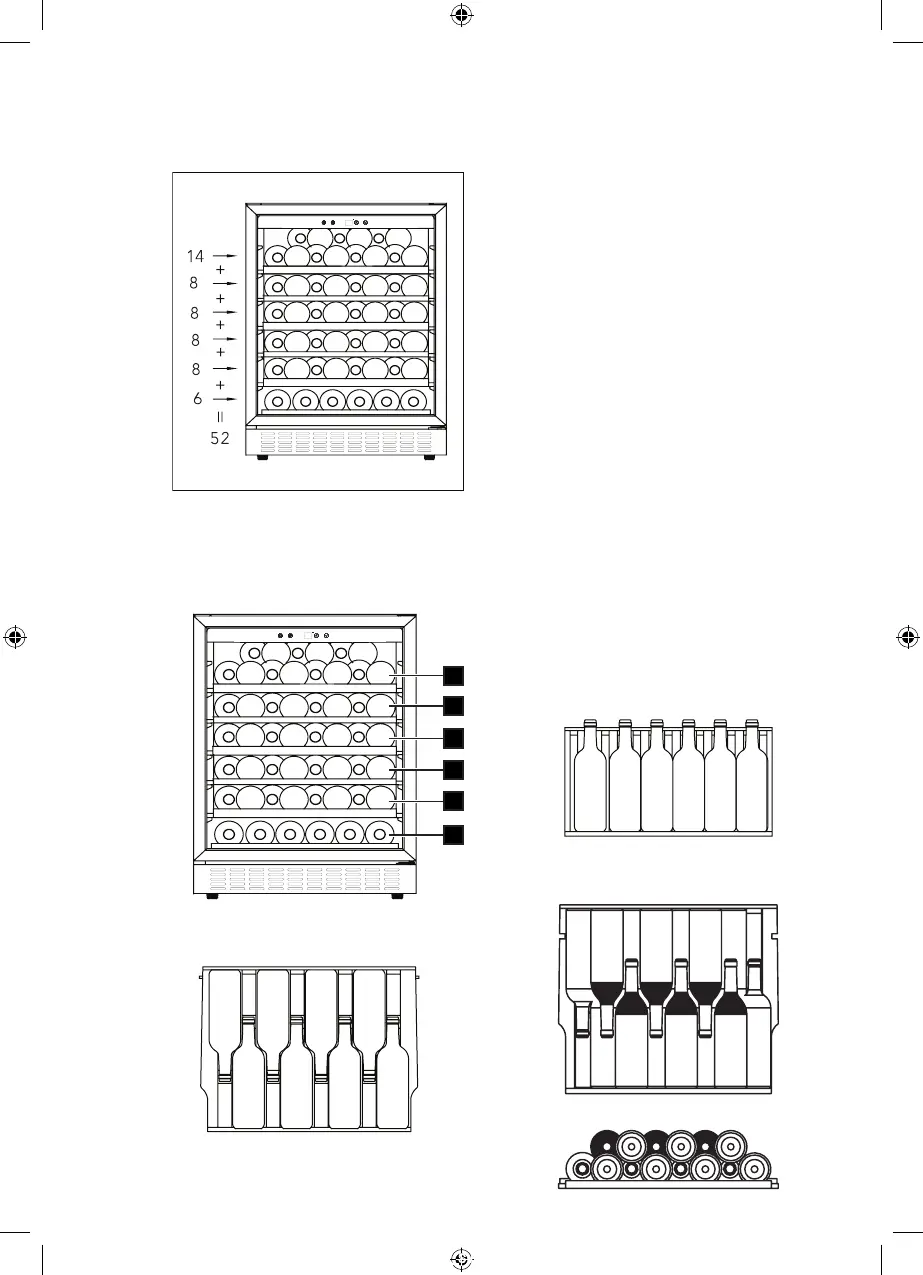 14
+
8
+
8
+
8
+
8
+
6
=
52