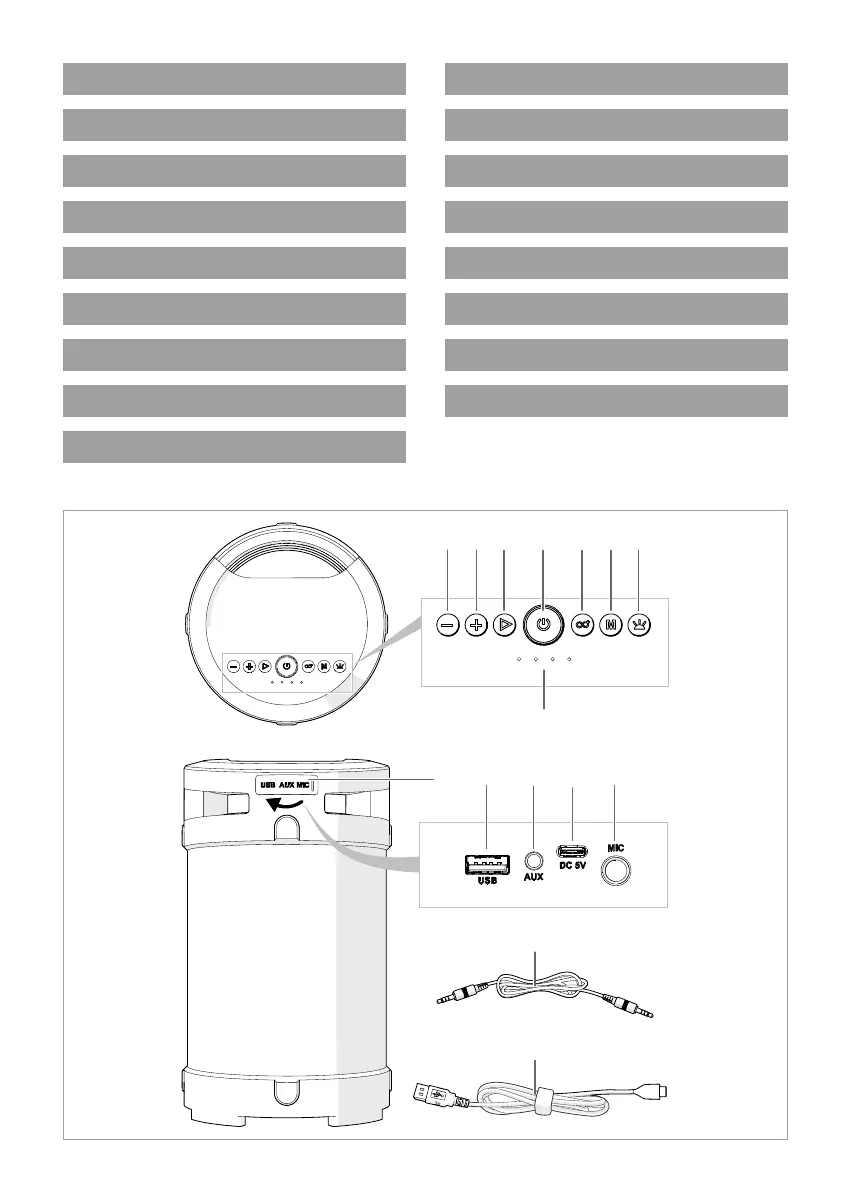 USB AUX MIC

USB

AUX

DC 5V

MIC