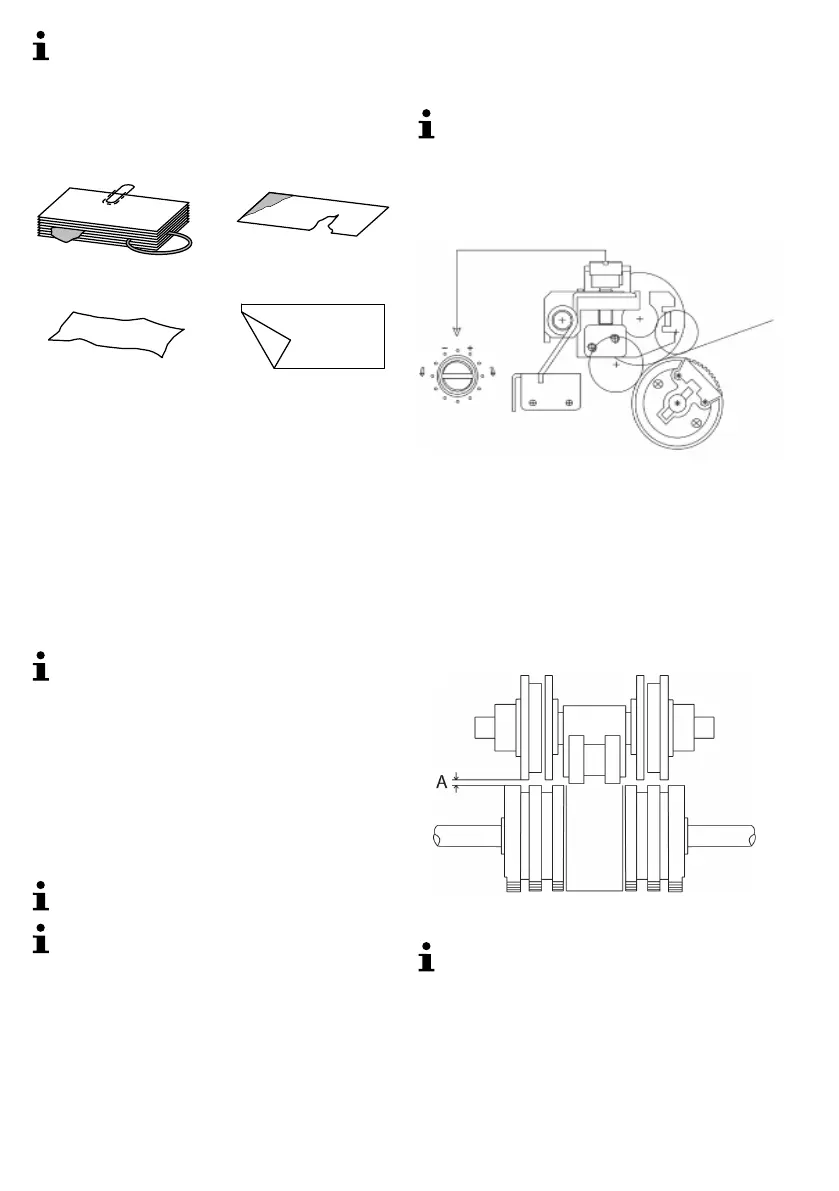 A