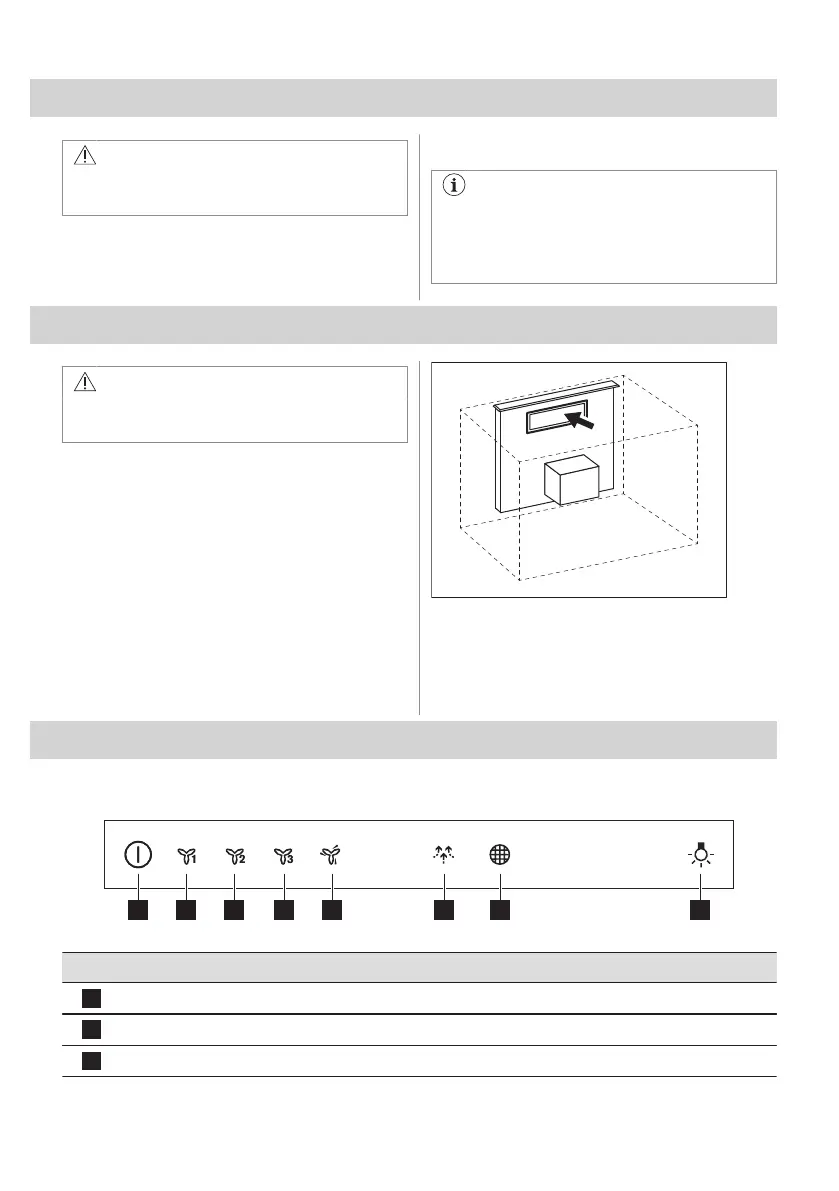 1

2

3