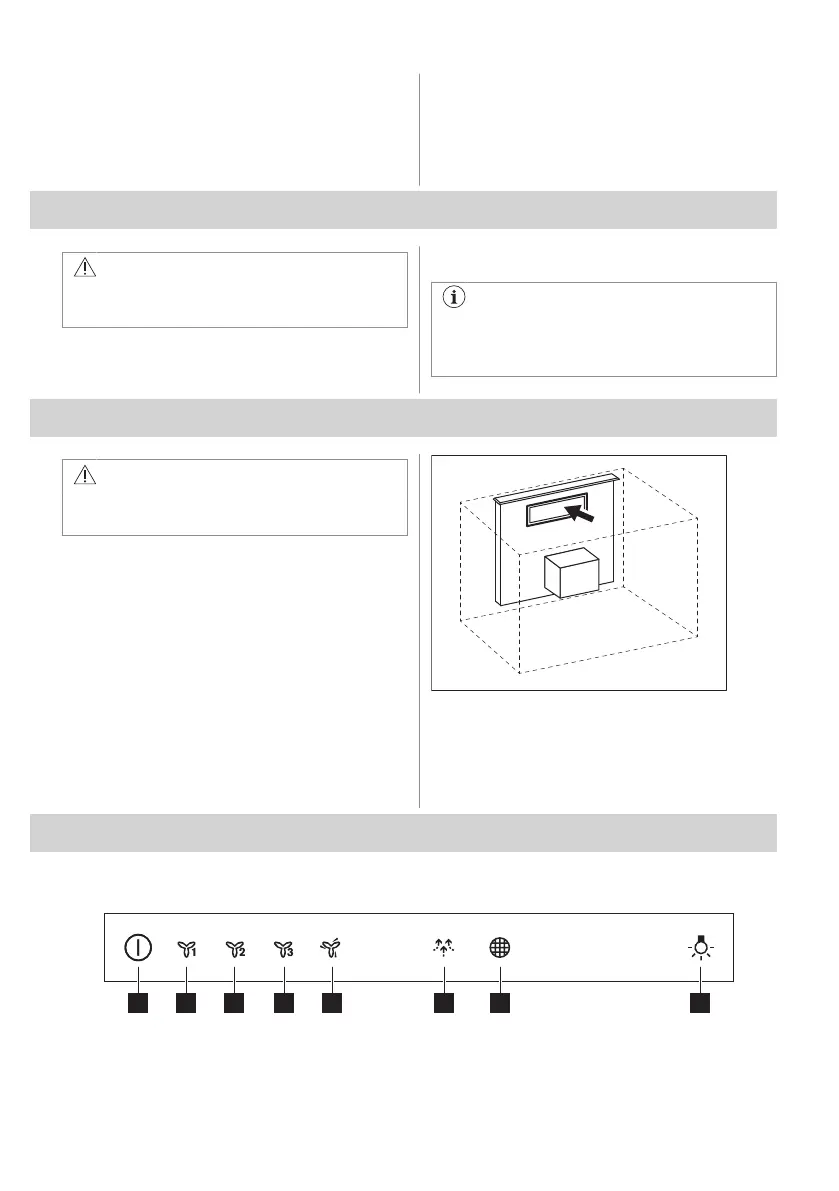 1

2

3