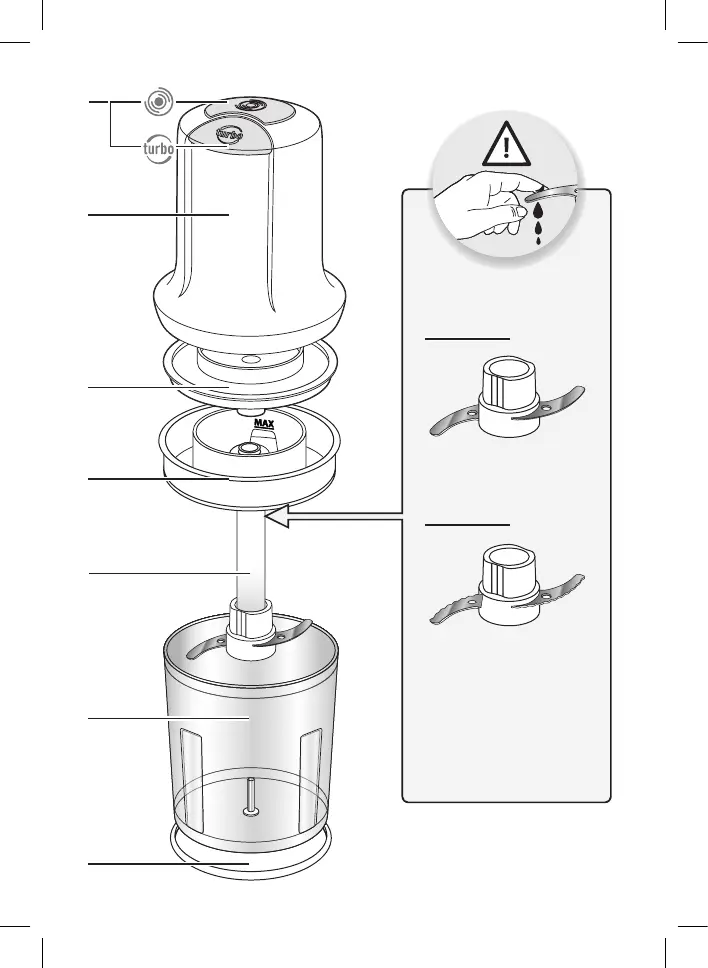 turbo
turbo
MAX