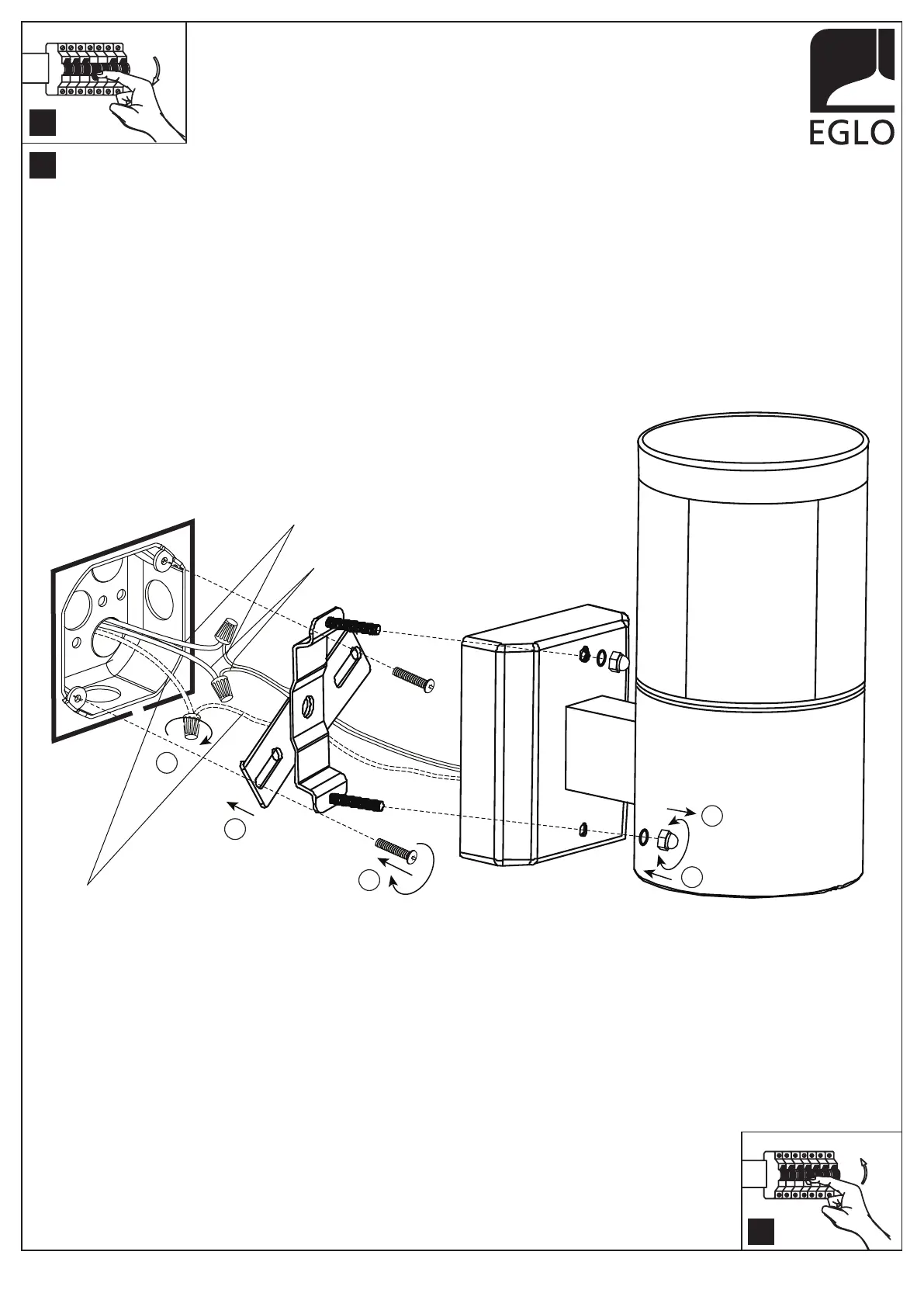 EGLO