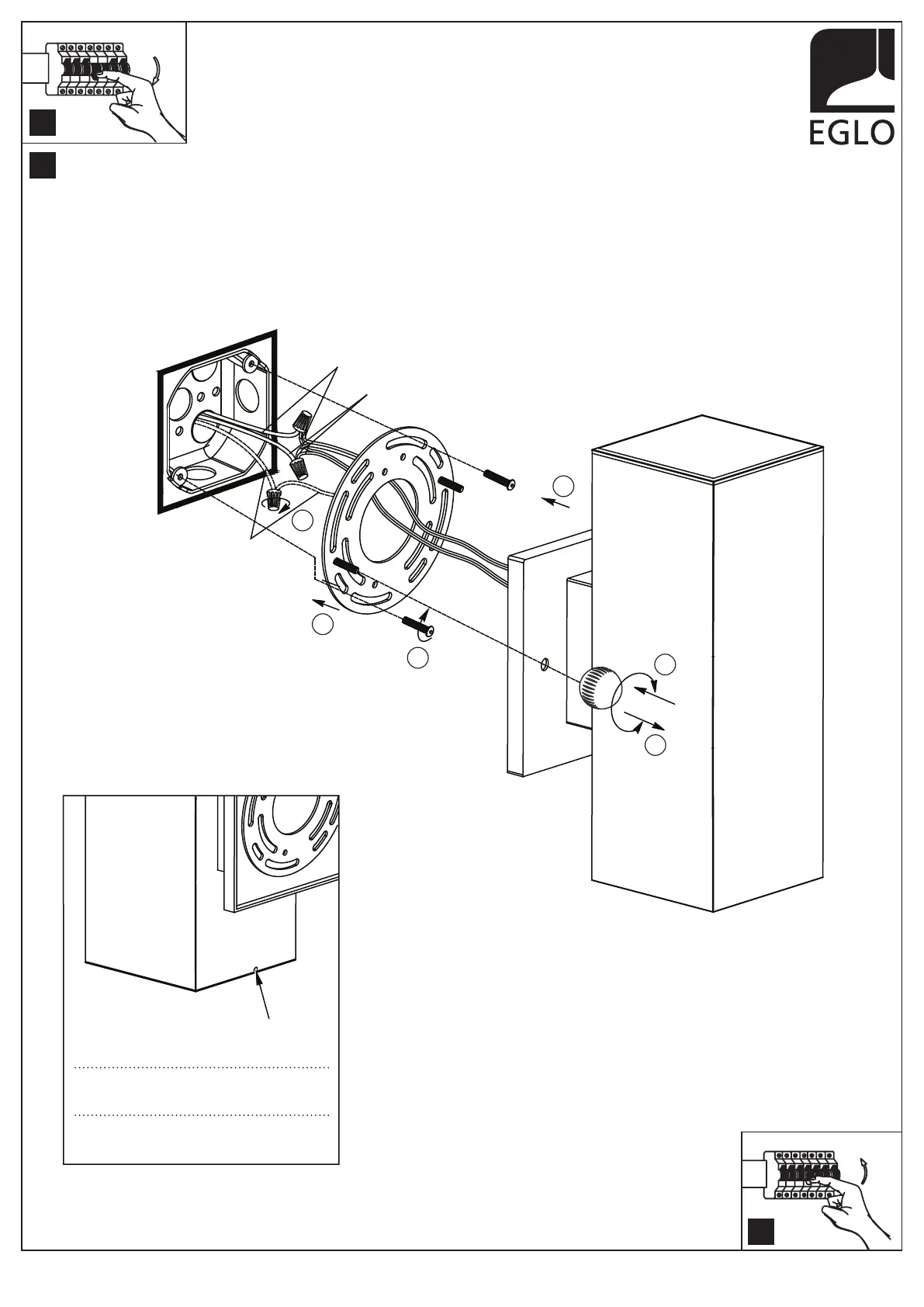 EGLO