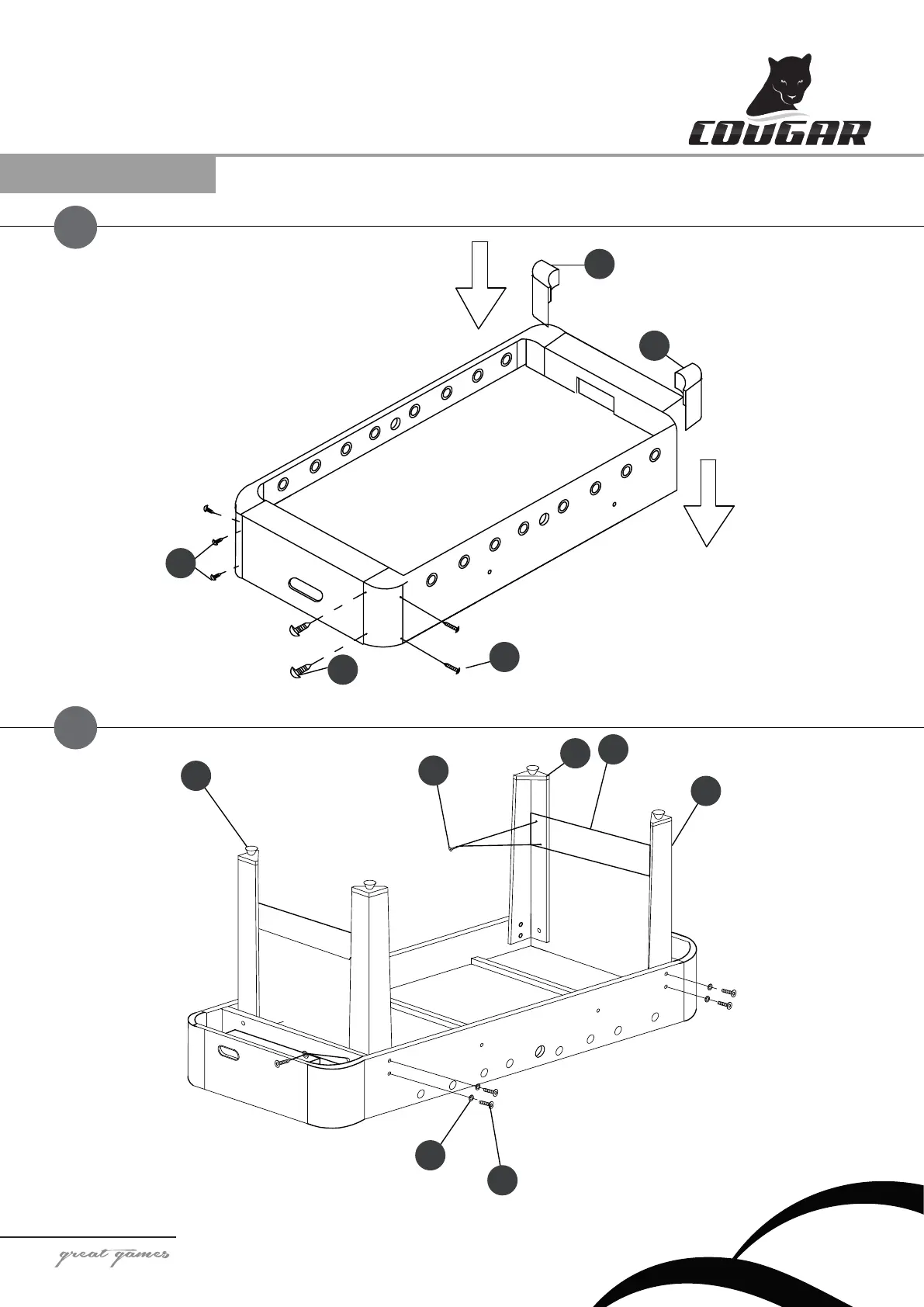 COUGAR

great games