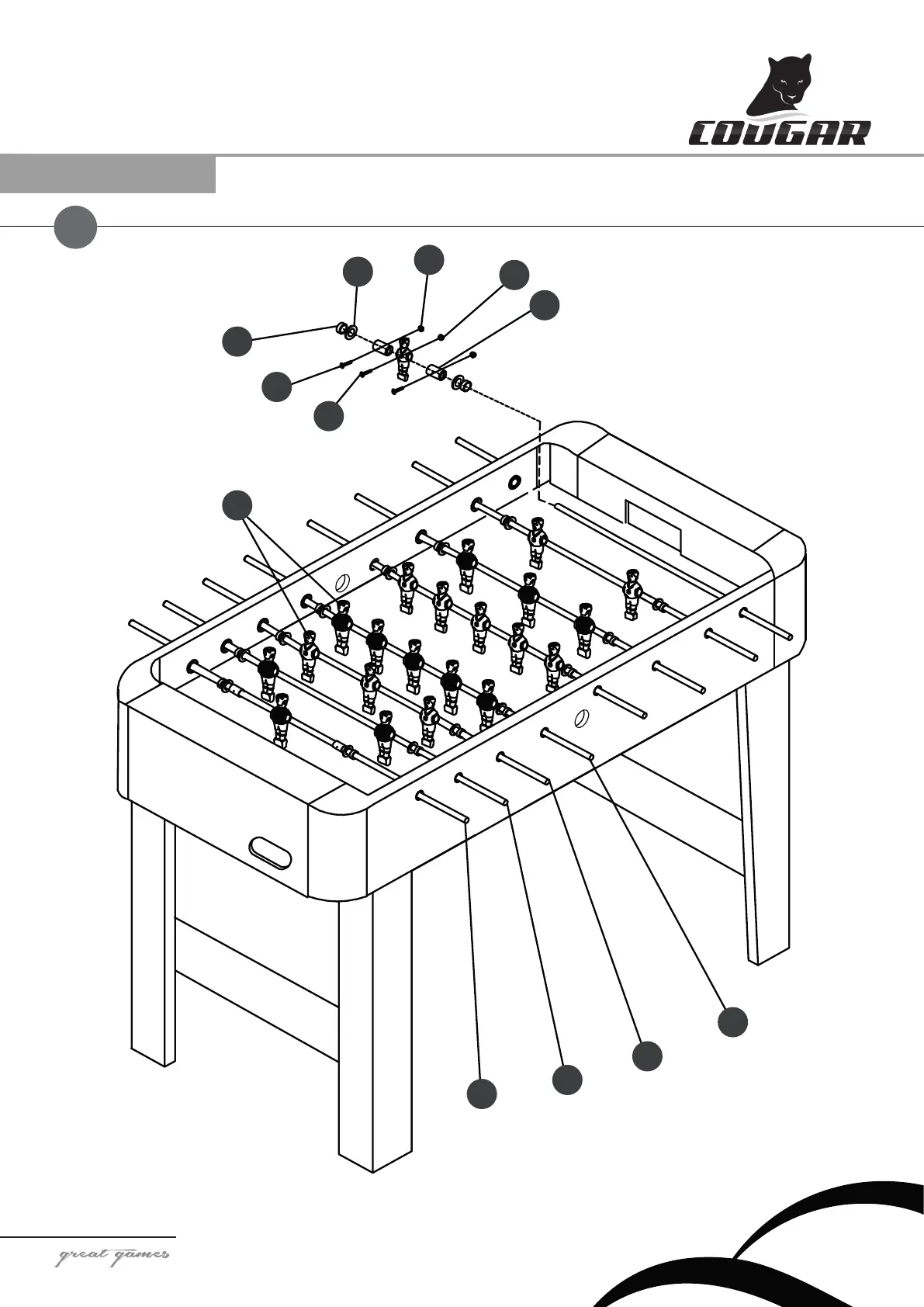 COUGAR

great games