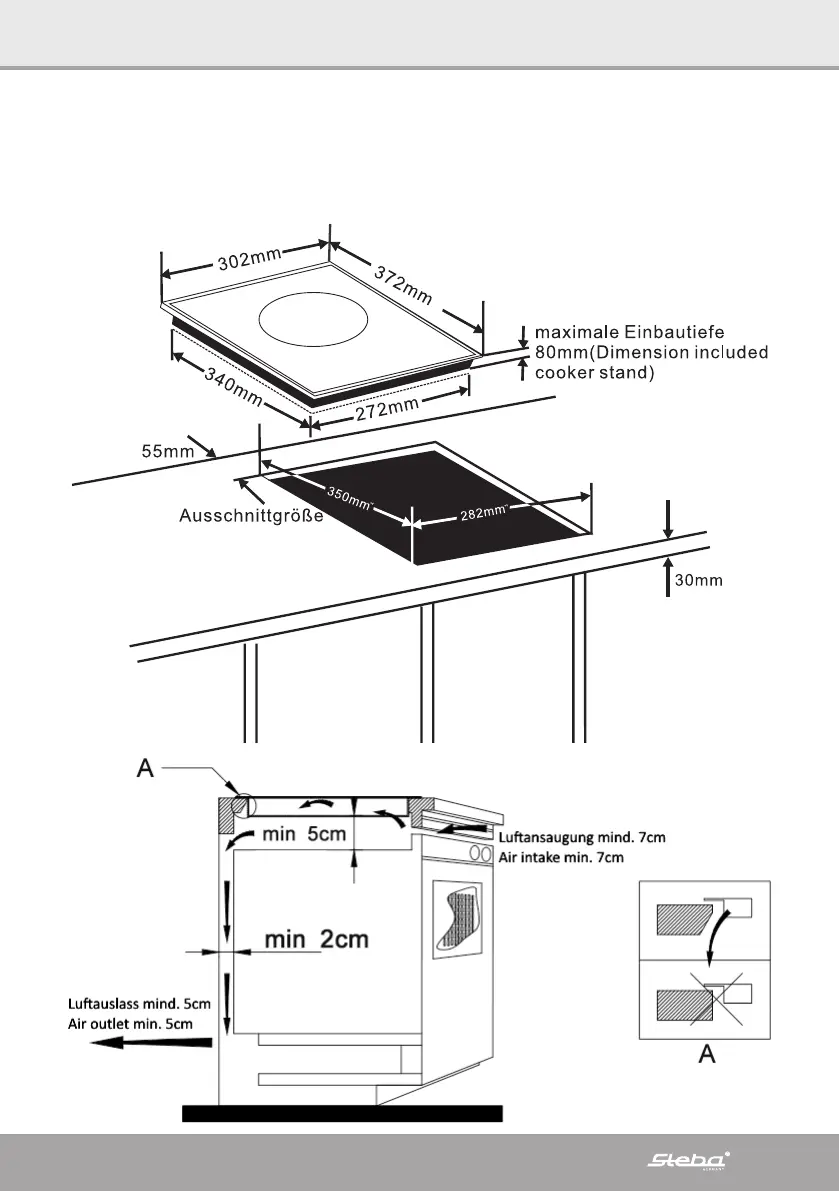 302mm

372mm

maximale Einbautiefe 80mm(Dimension included cooker stand)

340mm

272mm

55mm

350mm

282mm

Ausschnittgröße

30mm

A

min 5cm

Luftansaugung mind. 7cm
Air intake min. 7cm

min 2cm

Luftauslass mind. 5cm
Air outlet min. 5cm

A

Steba