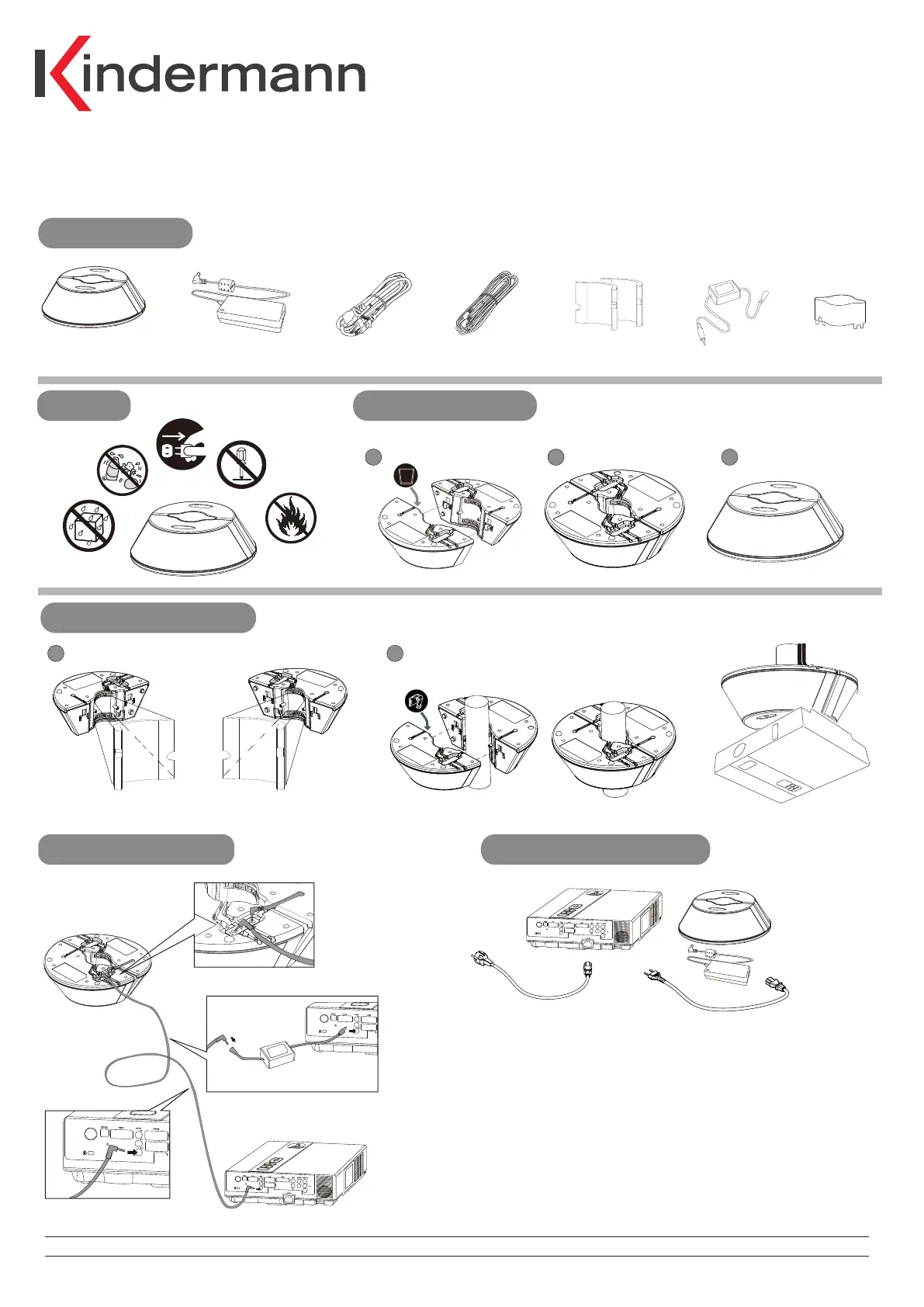 Kindermann