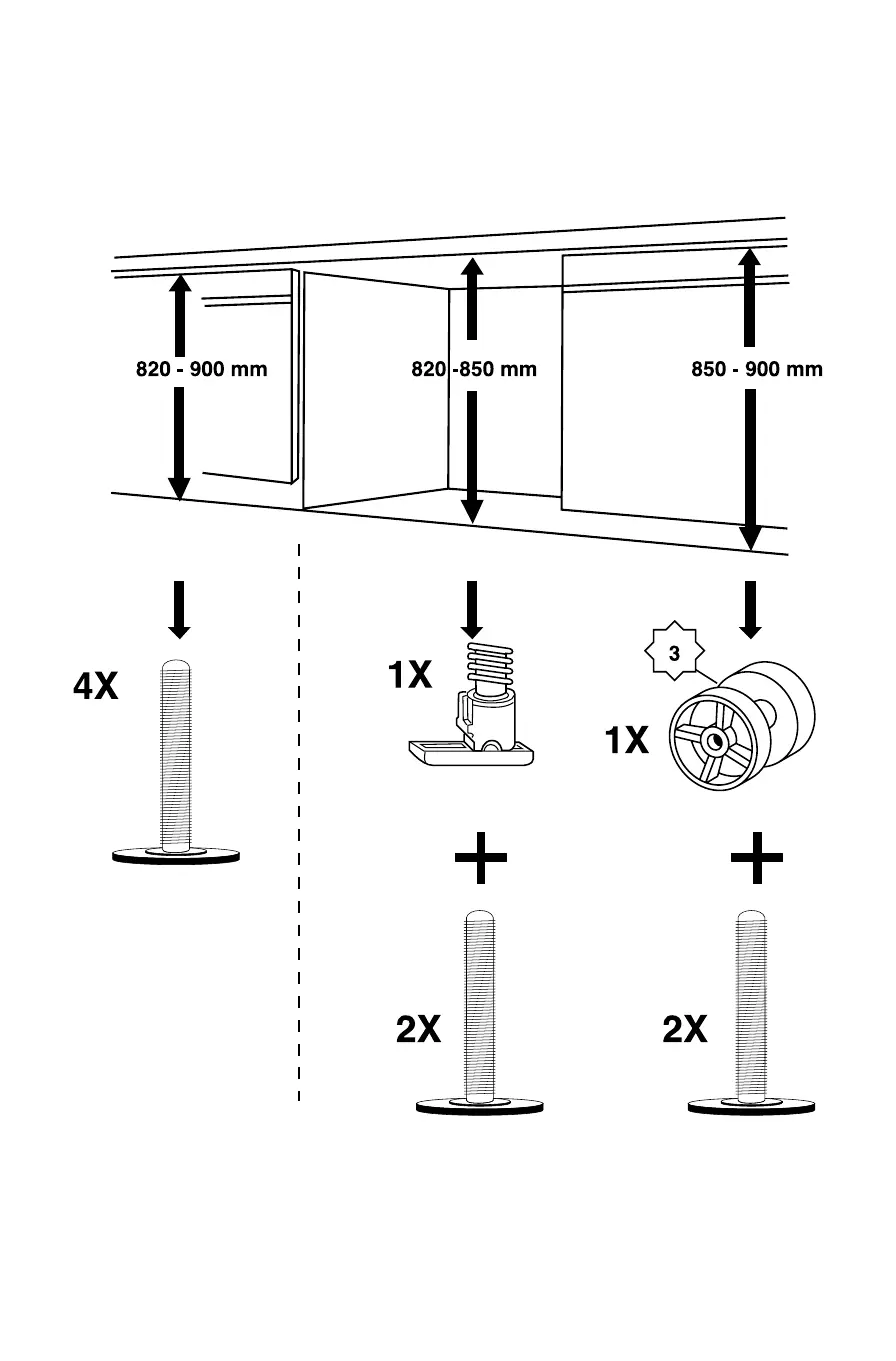 820 - 900 mm

820 -850 mm

850 - 900 mm

4X

1X

3

1X

2X

2X