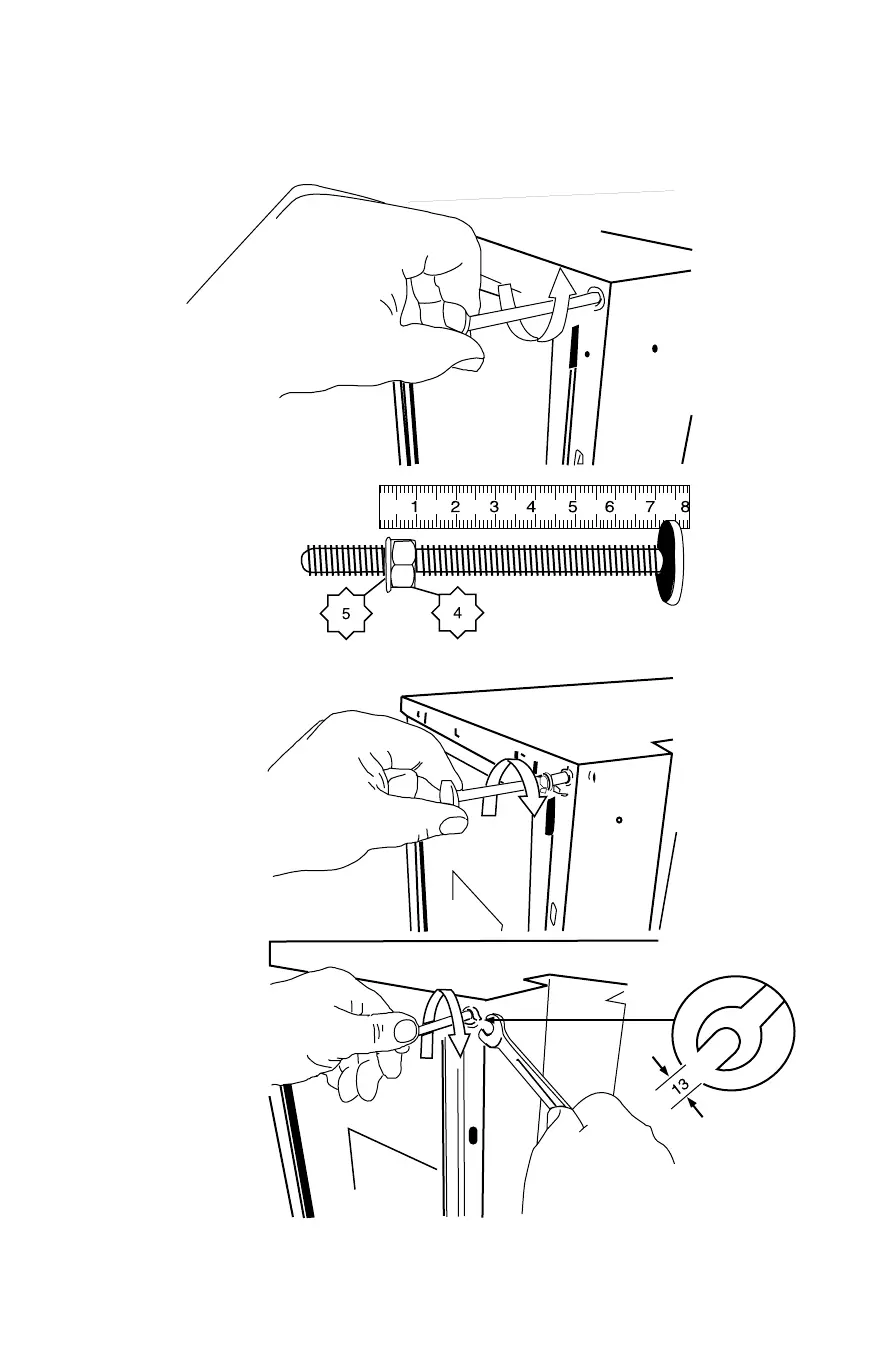 1 2 3 4 5 6 7 8

5

4

13