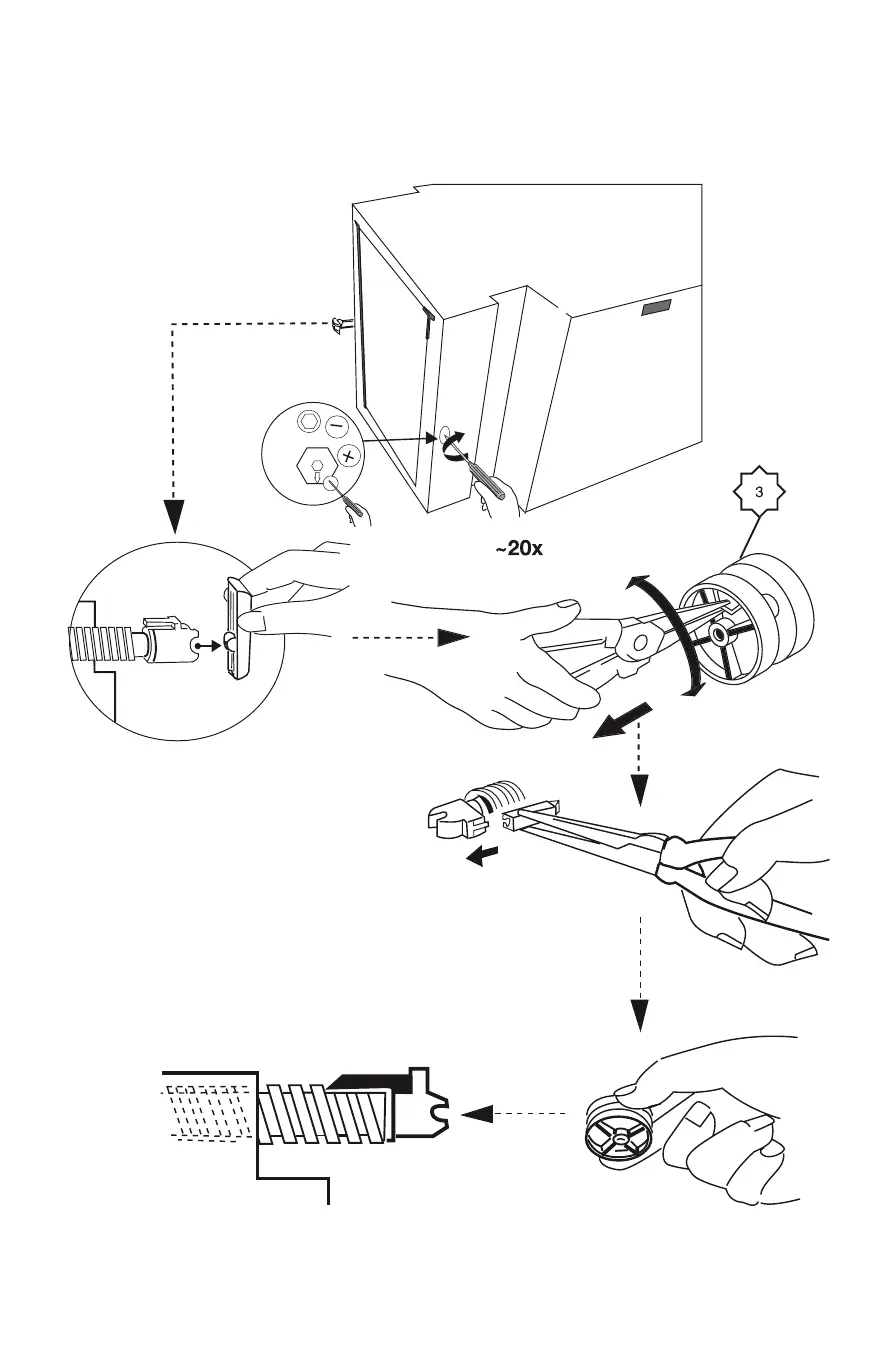 ~20x

3