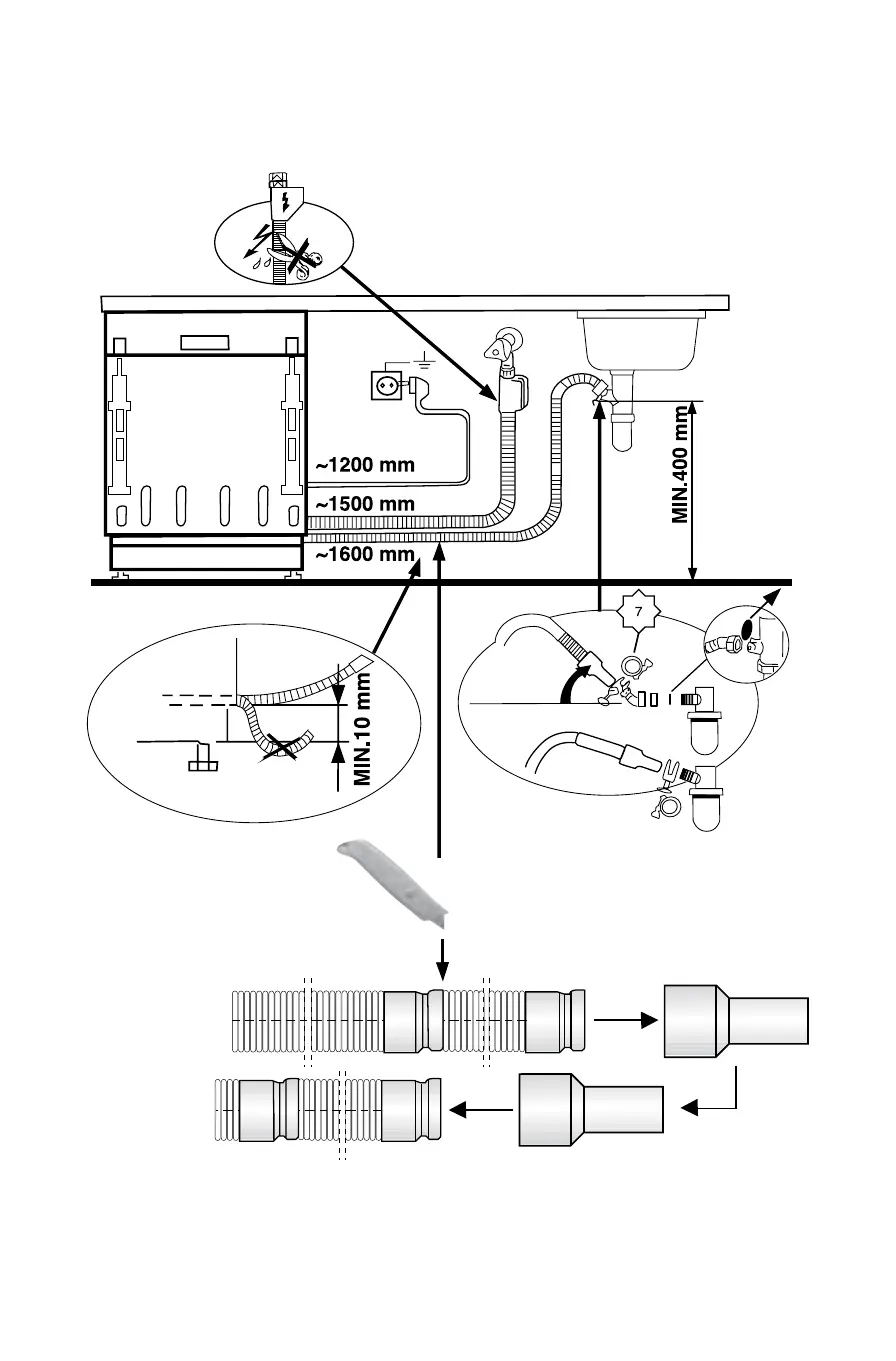 ~1200 mm
~1500 mm
~1600 mm
MIN.400 mm
7
MIN.10 mm